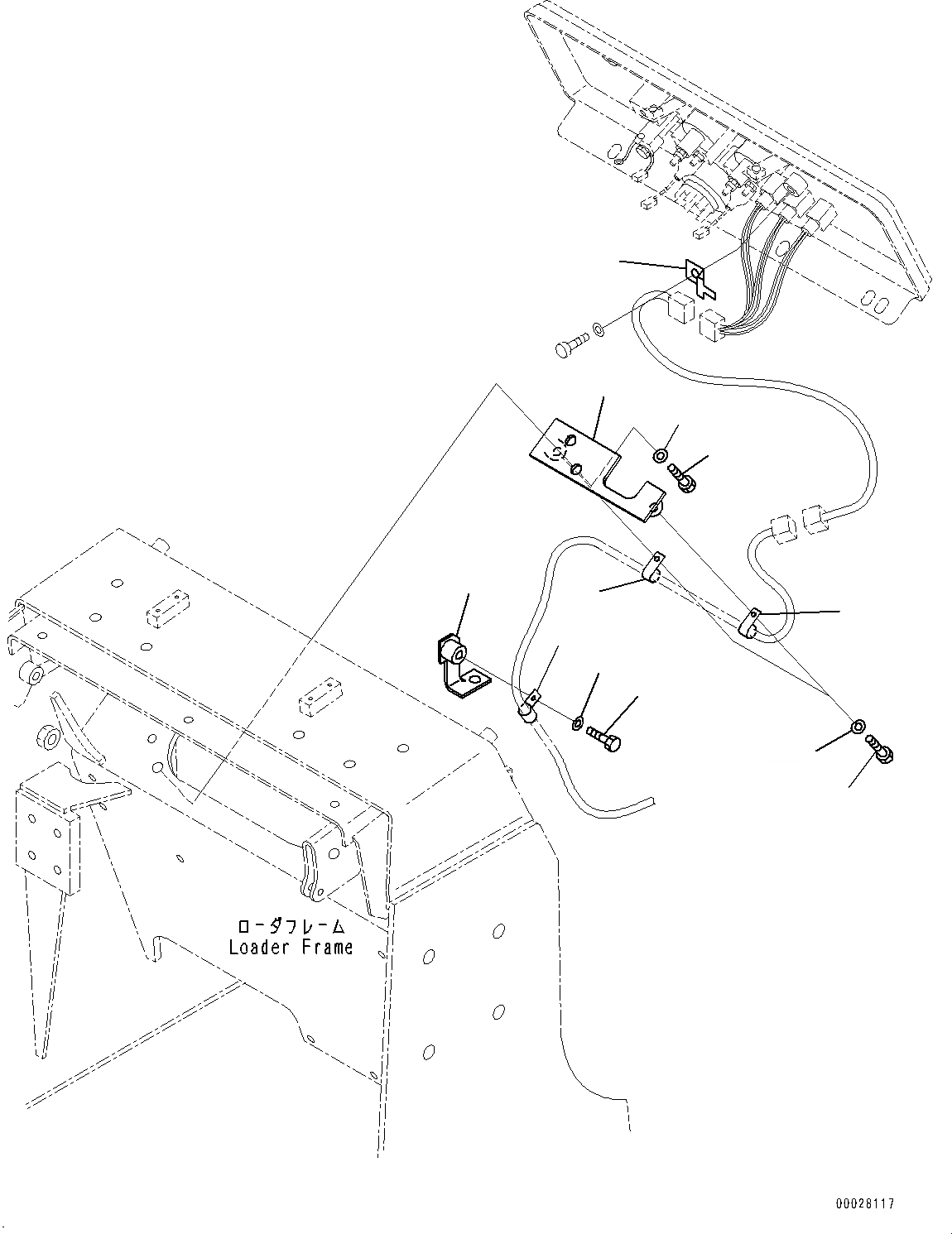 ローダフレーム
Loader Frame

00028117