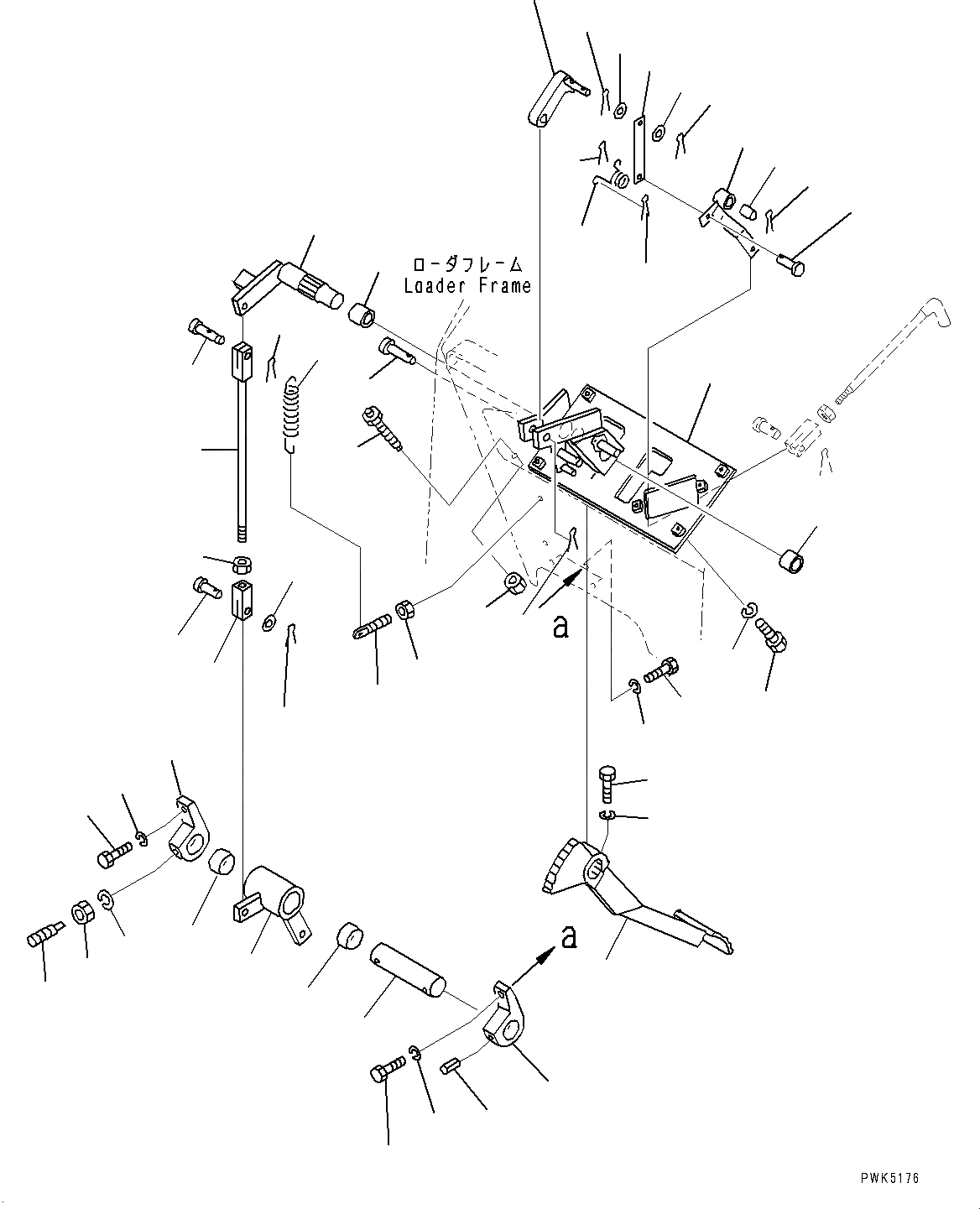 ローダフレーム
Loader Frame

a

a

PWK5176