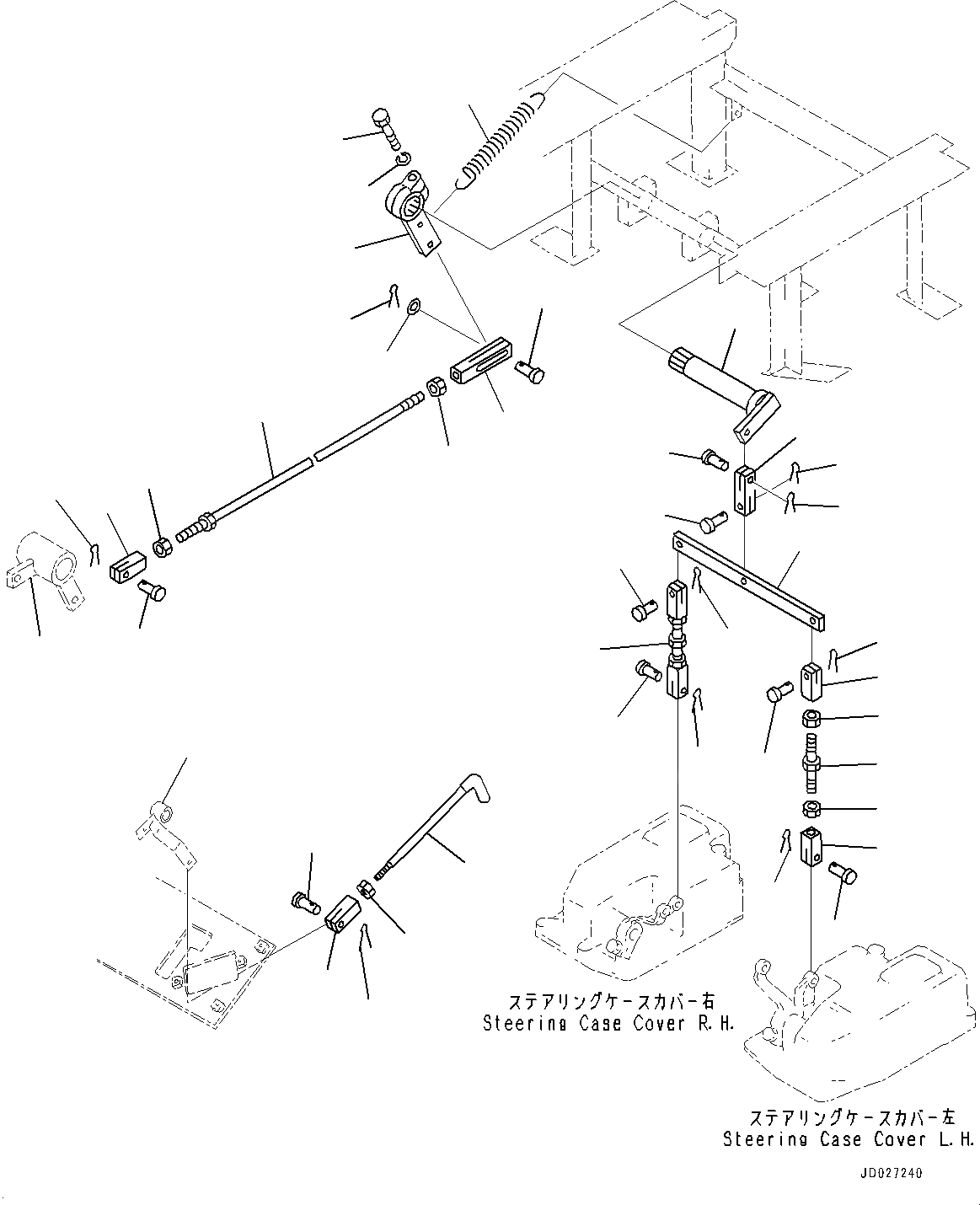 ステアリングケースカバー右
Steering Case Cover R.H.

ステアリングケースカバー左
Steering Case Cover L.H.

JD027240