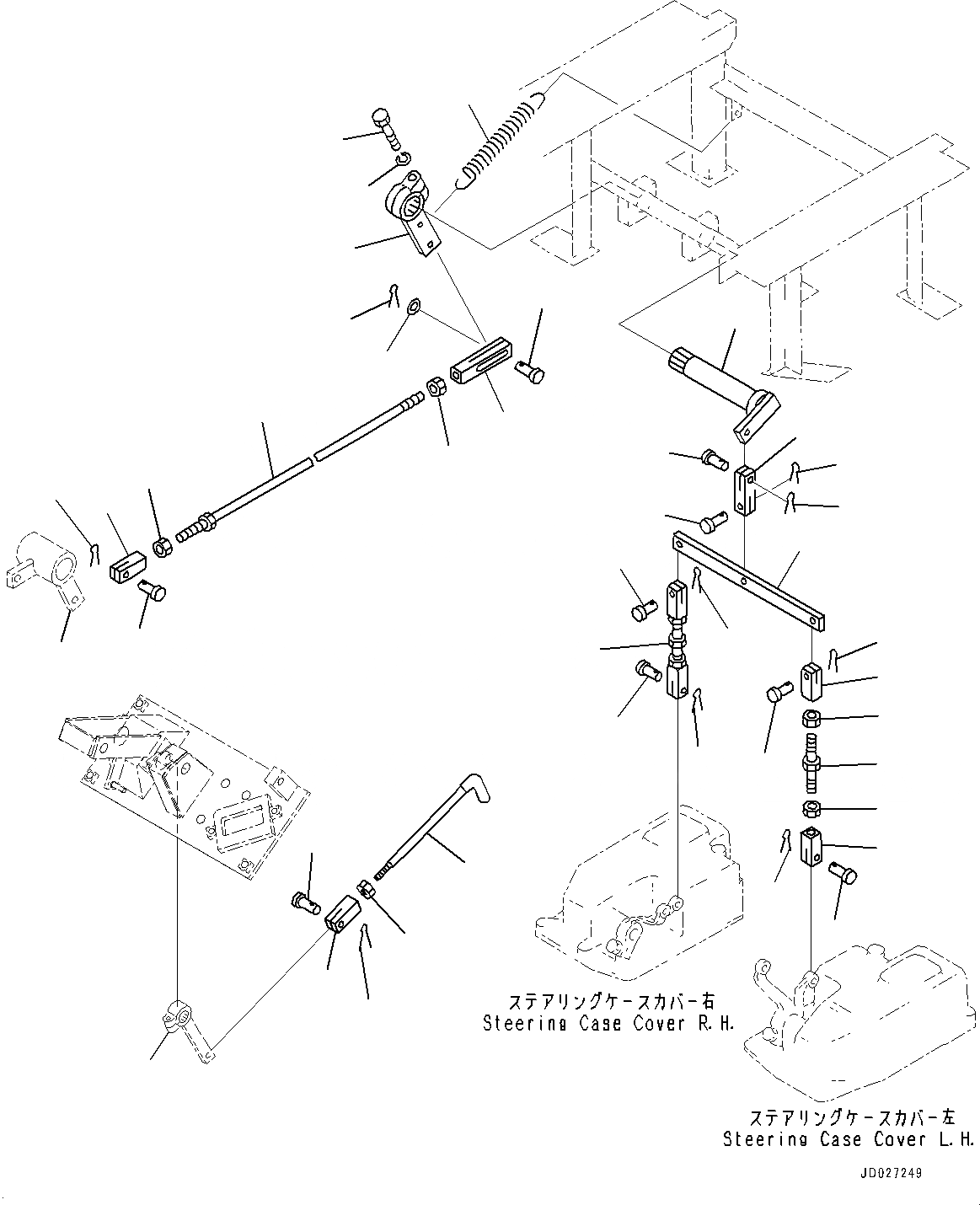 ステアリングケースカバー右
Steering Case Cover R.H.

ステアリングケースカバー左
Steering Case Cover L.H.

JD027249