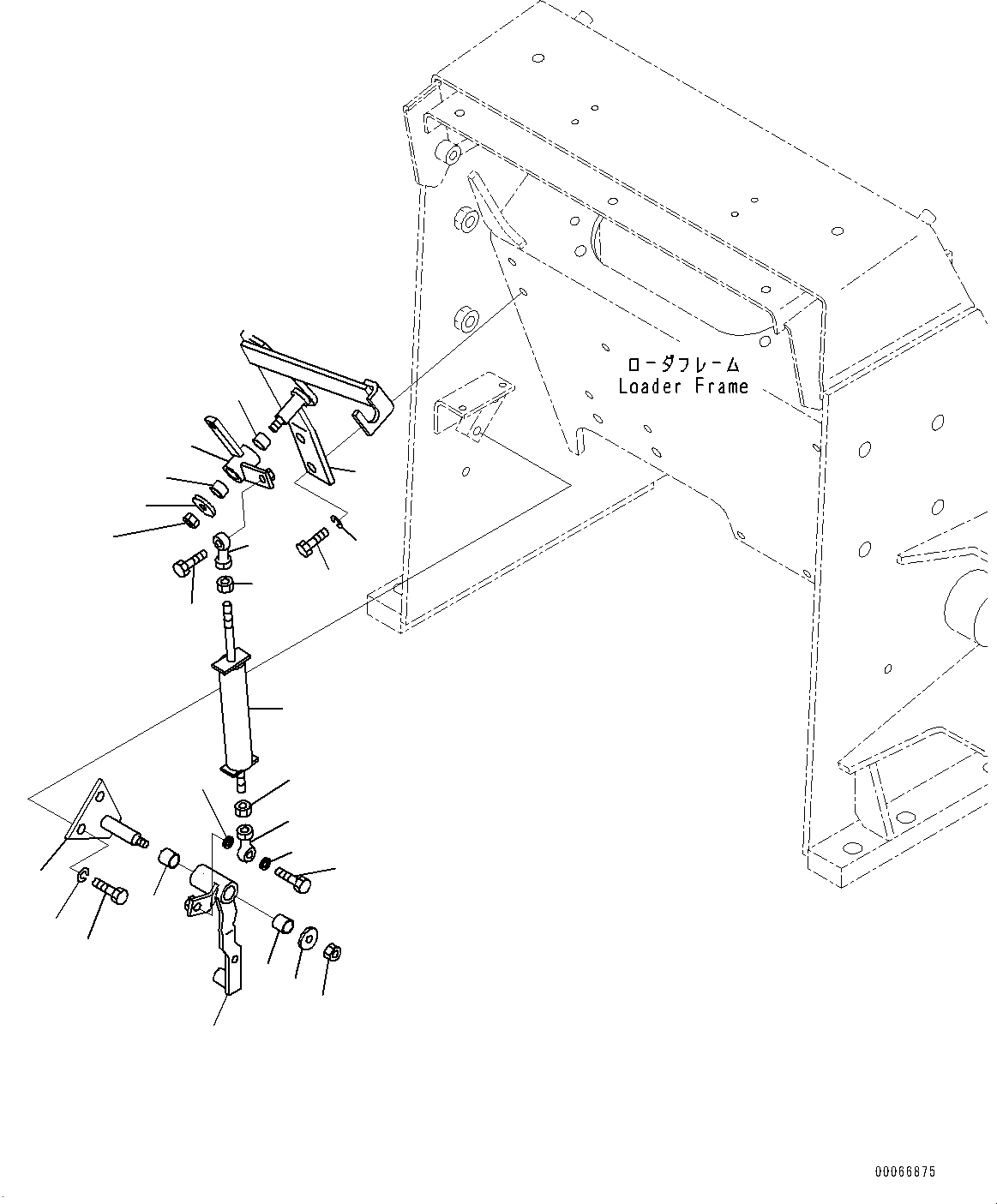 ローダフレーム
Loader Frame

00066875