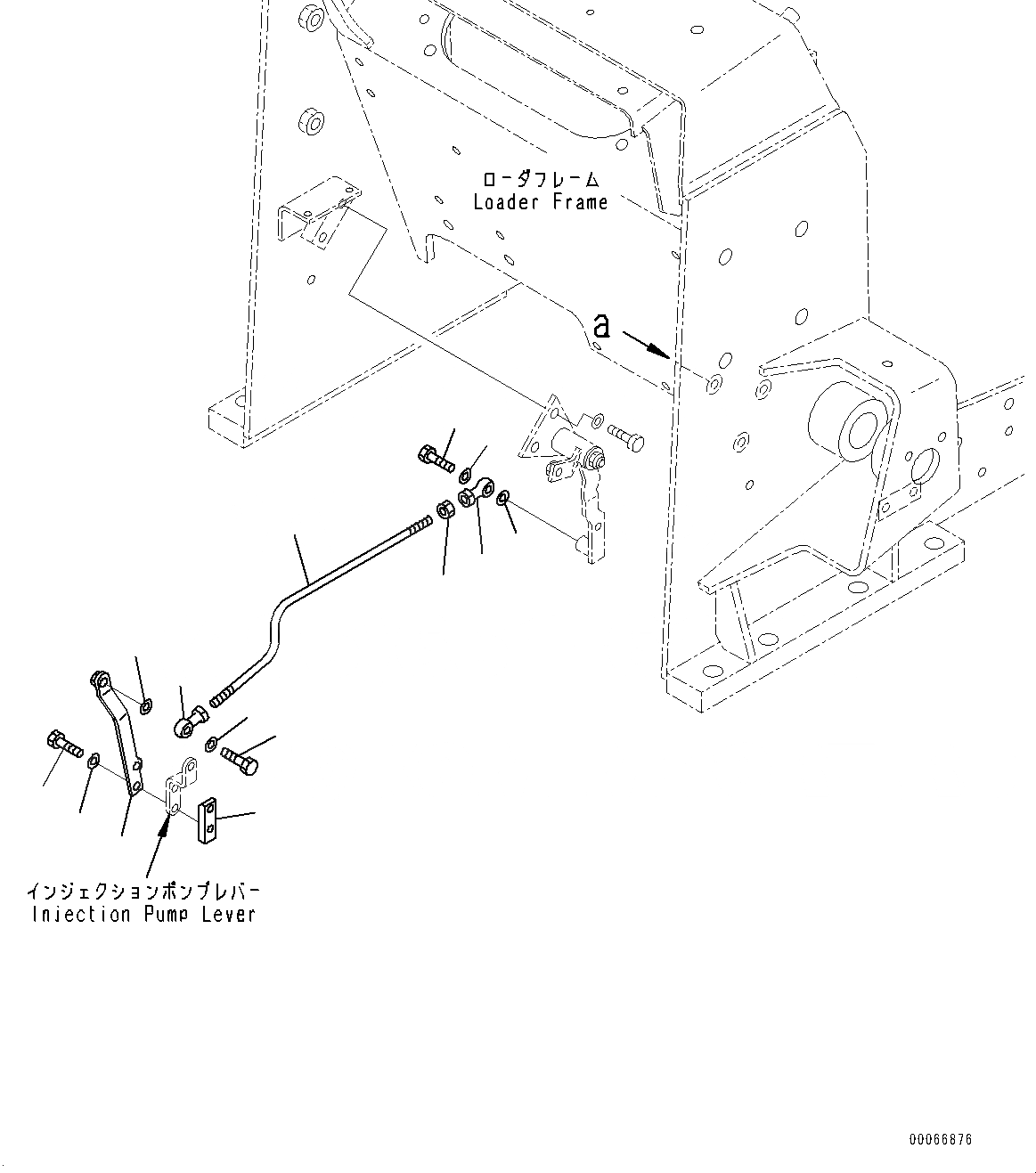 ローダフレーム
Loader Frame

a

インジェクションポンプレバー
Injection Pump Lever

00066876