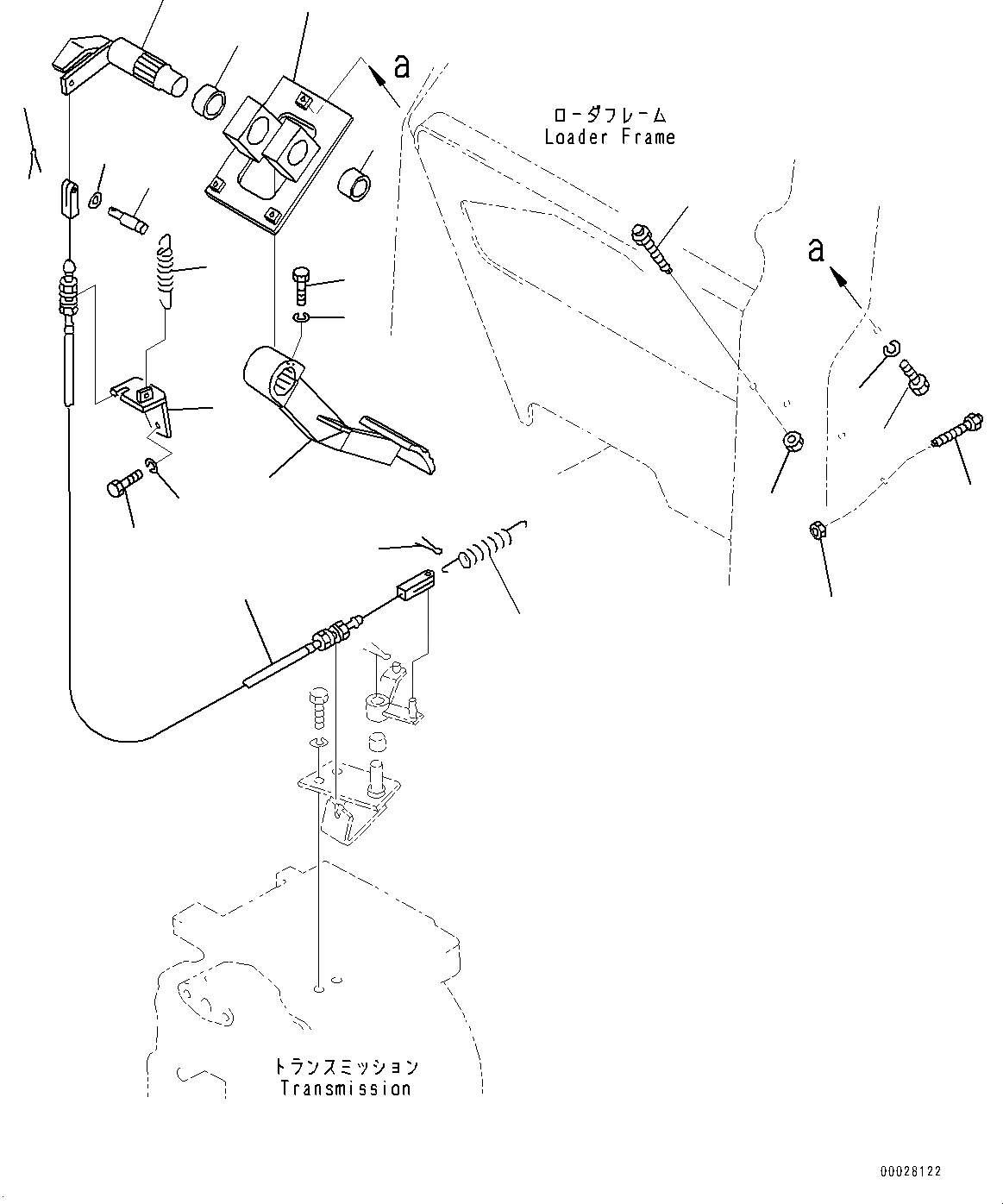 a

ローダフレーム
Loader Frame

a

トランスミッション
Transmission

00028122