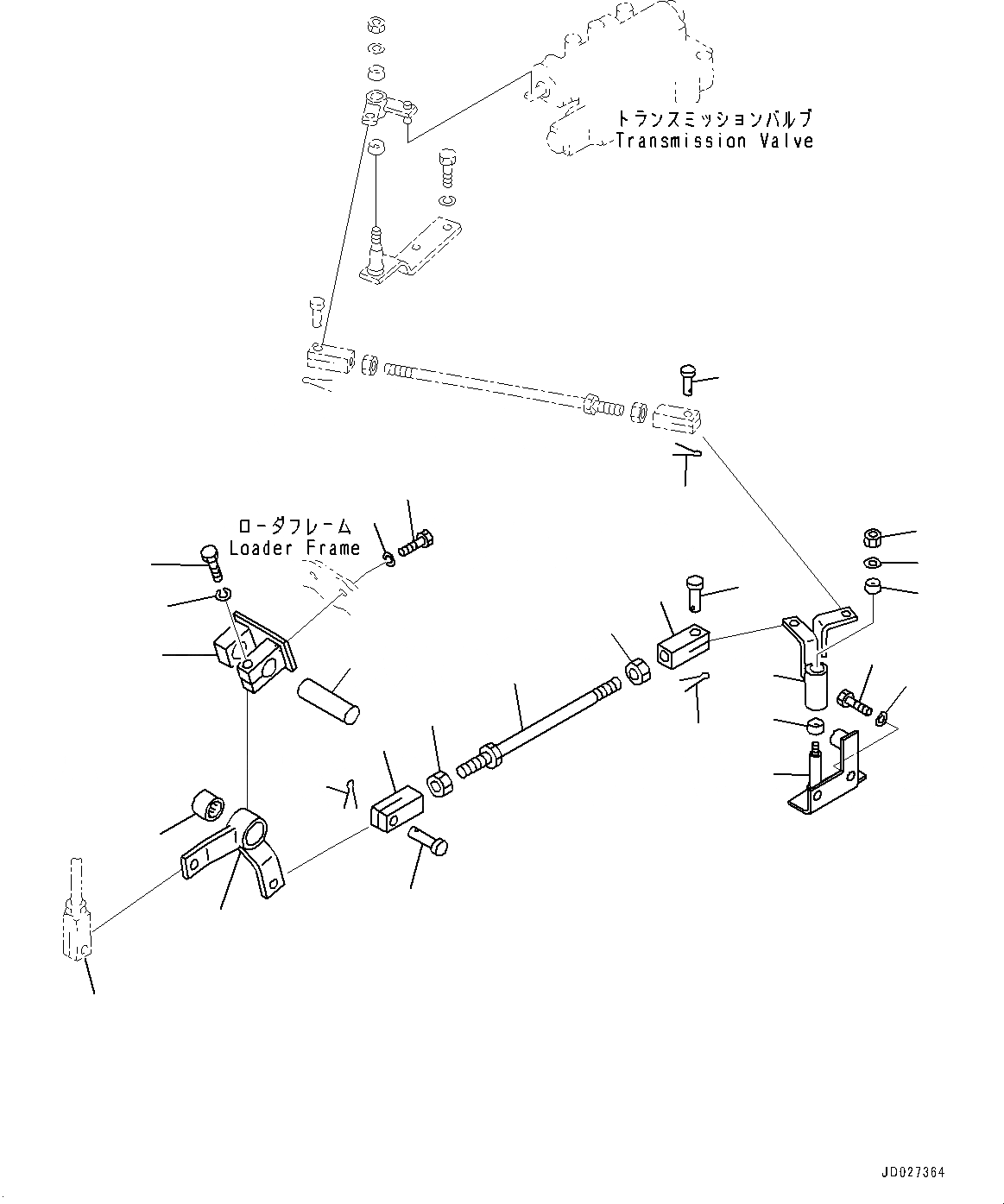 トランスミッションバルブ
Transmission Valve

ローダフレーム
Loader Frame

JD027364