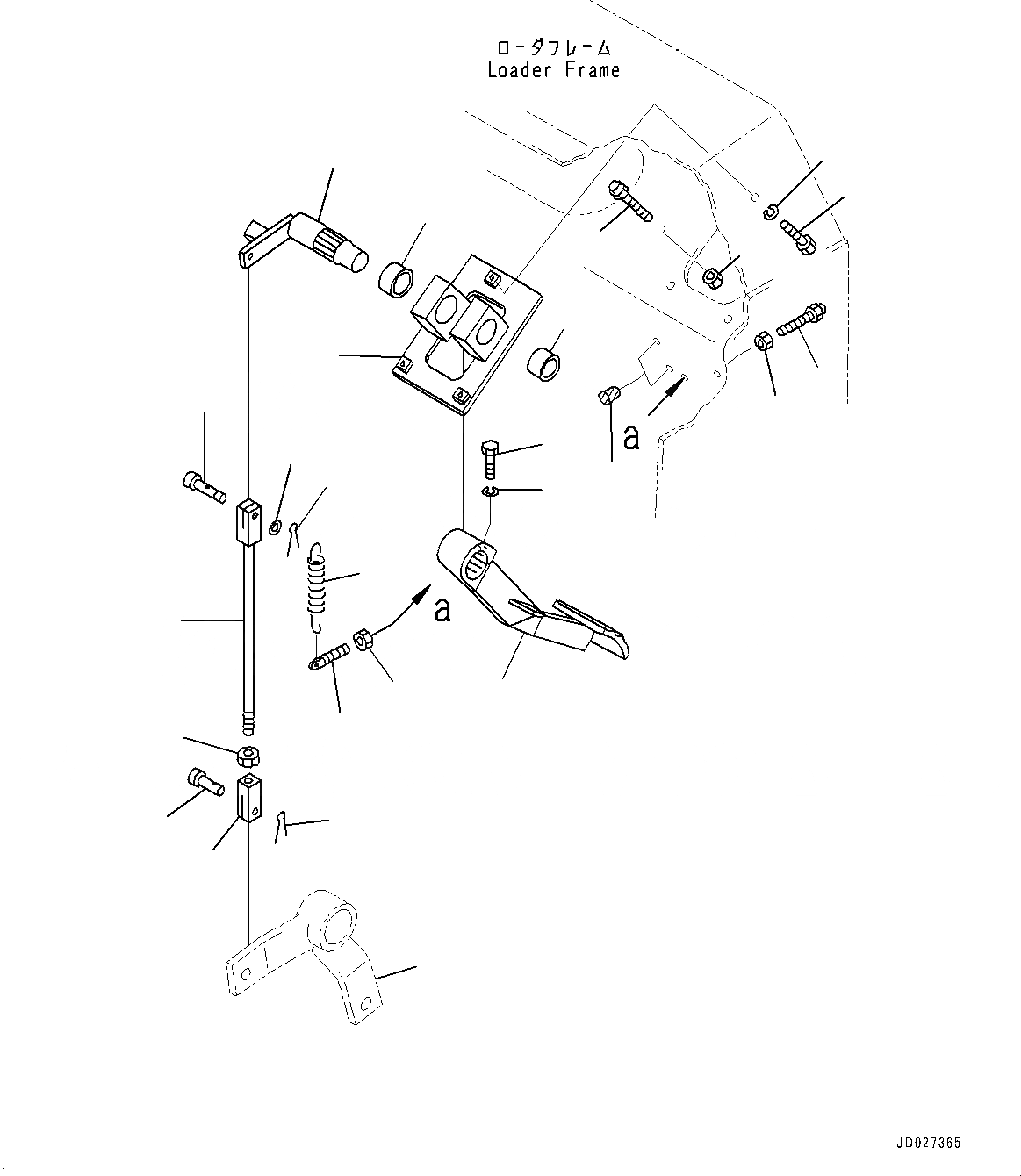 ローダフレーム
Loader Frame

a

a

JD027365