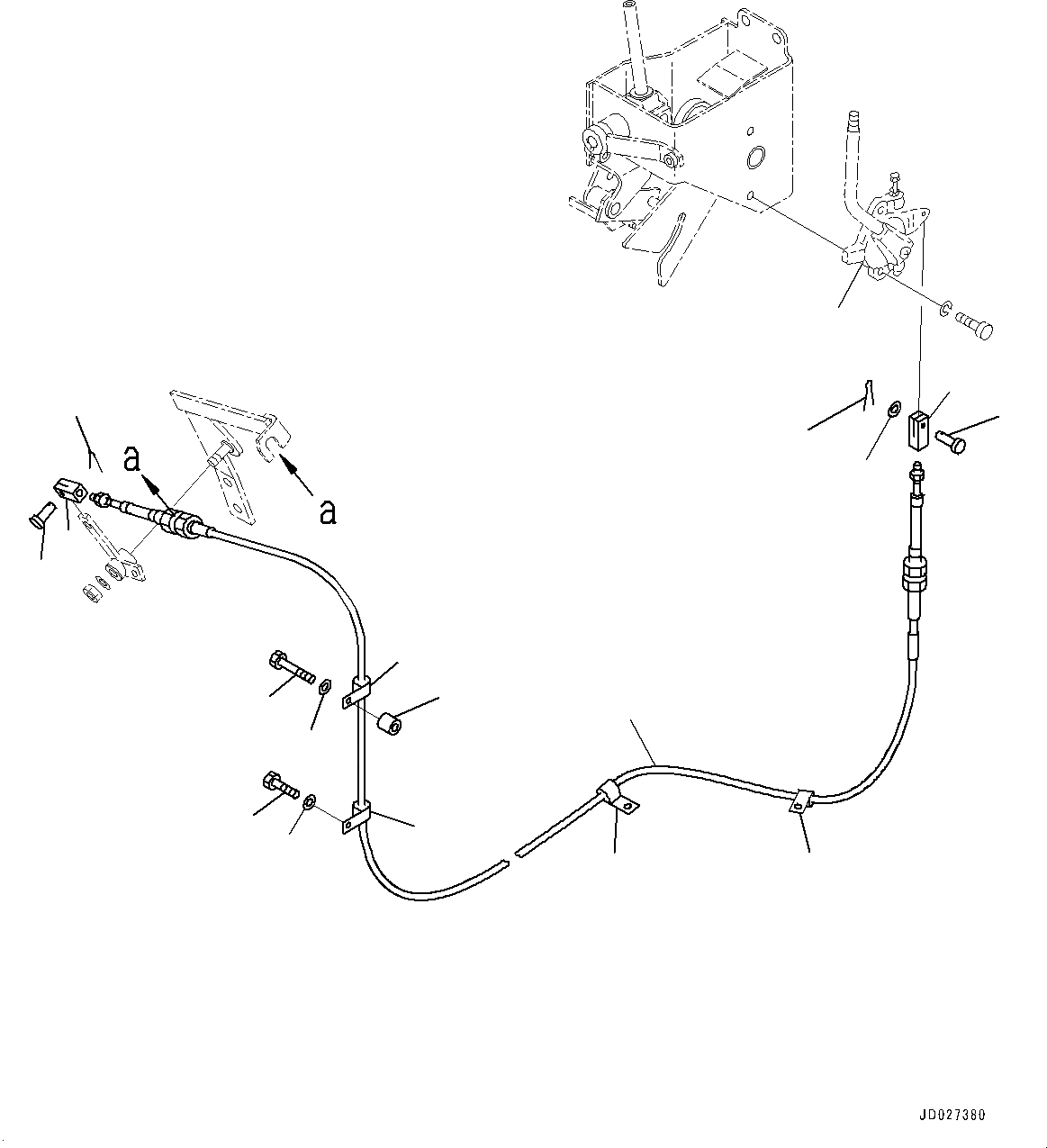 a

a

JD027380