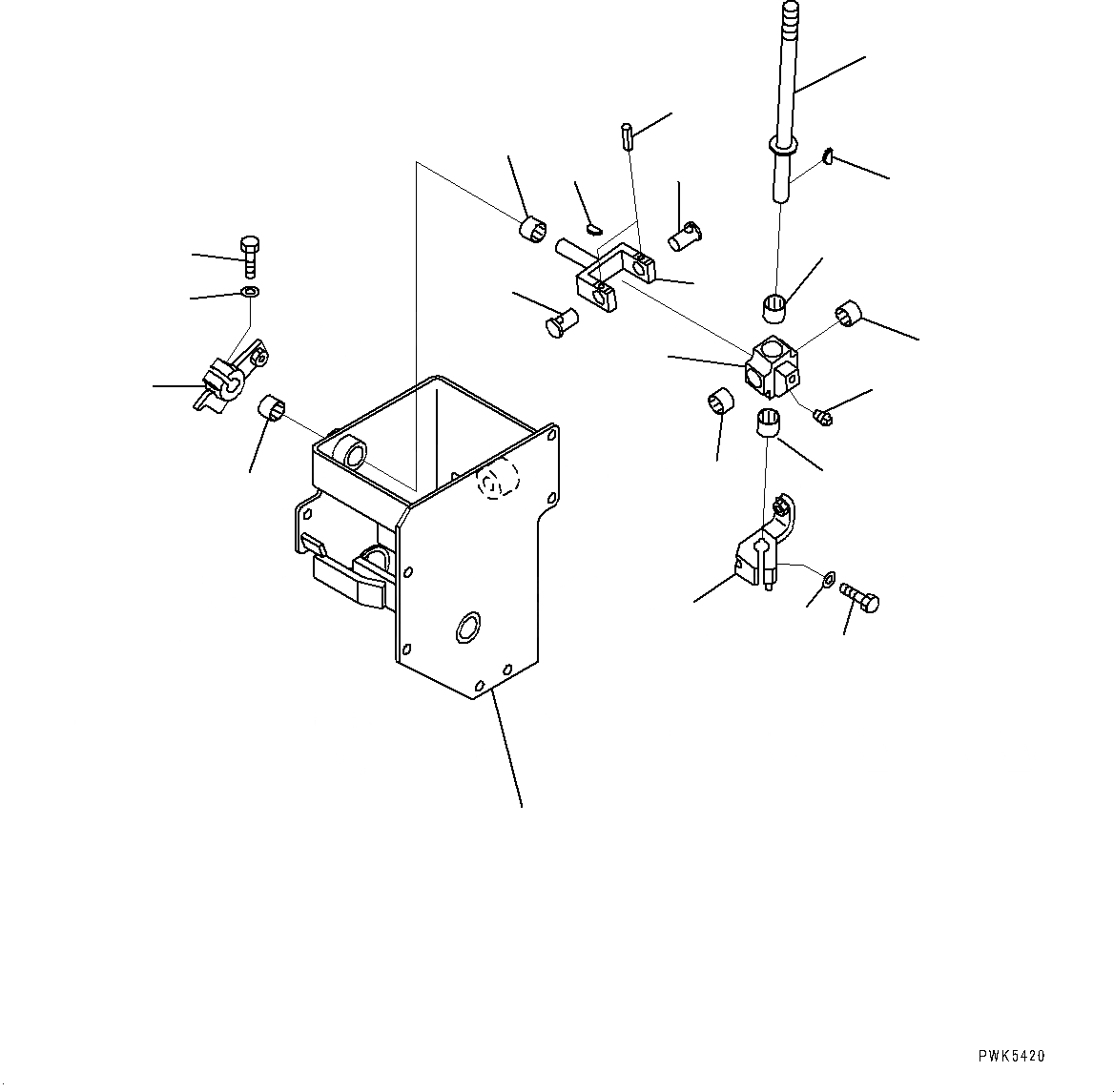 PWK5420