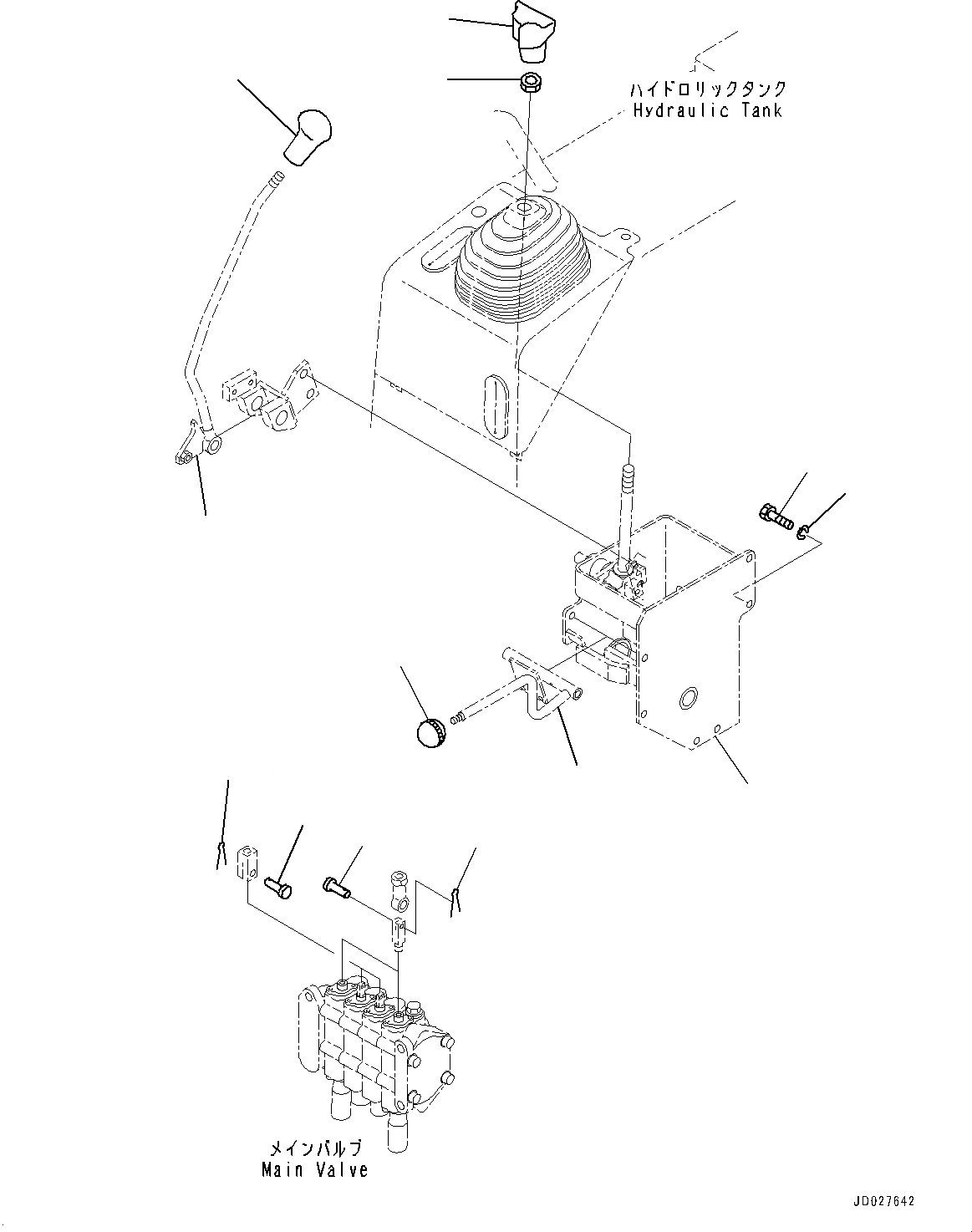 ハイドロリックタンク
Hydraulic Tank

メインバルブ
Main Valve

JD027642