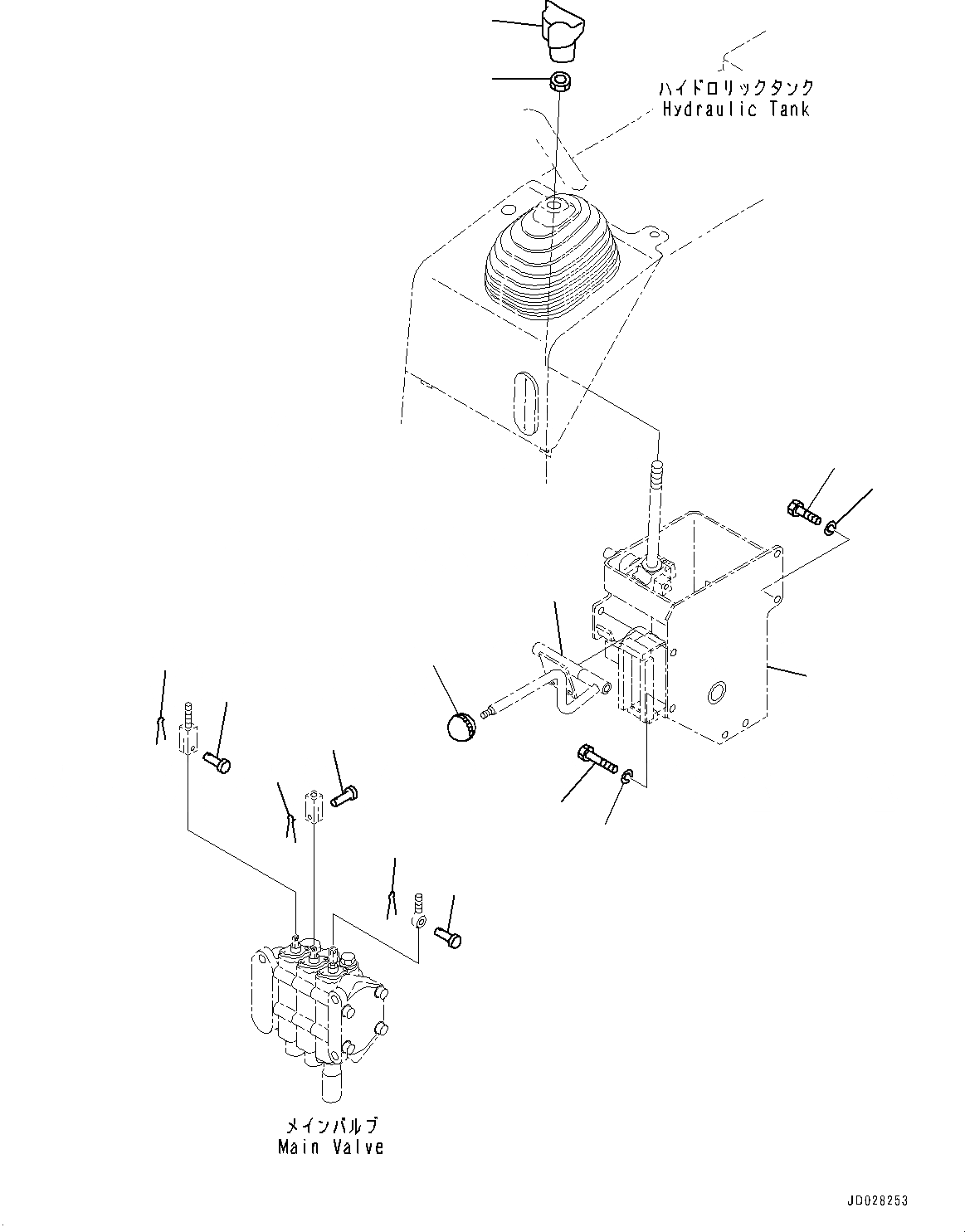 ハイドロリックタンク
Hydraulic Tank

メインバルブ
Main Valve

JD028253