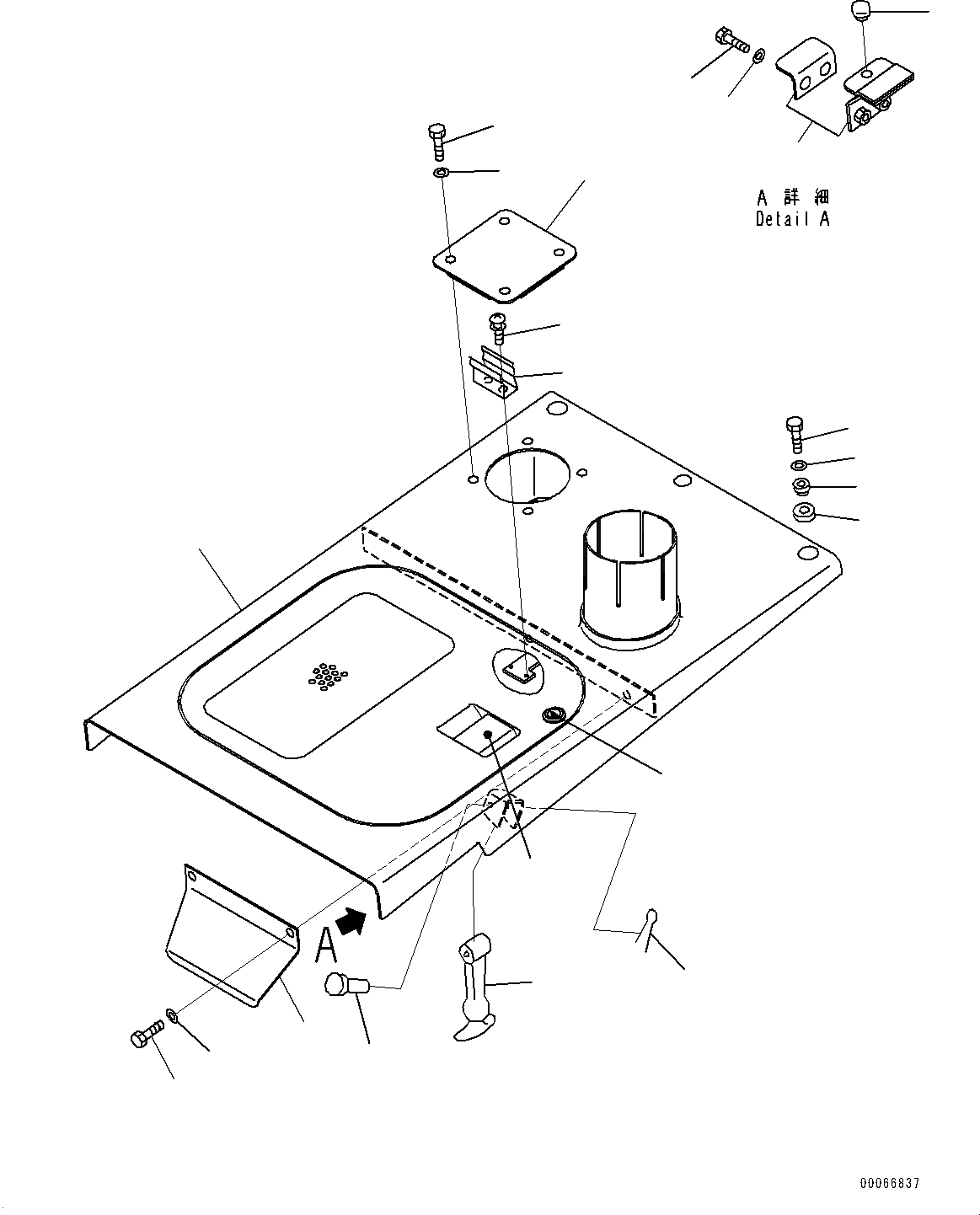 A 詳 細
Detail A

A

00066837