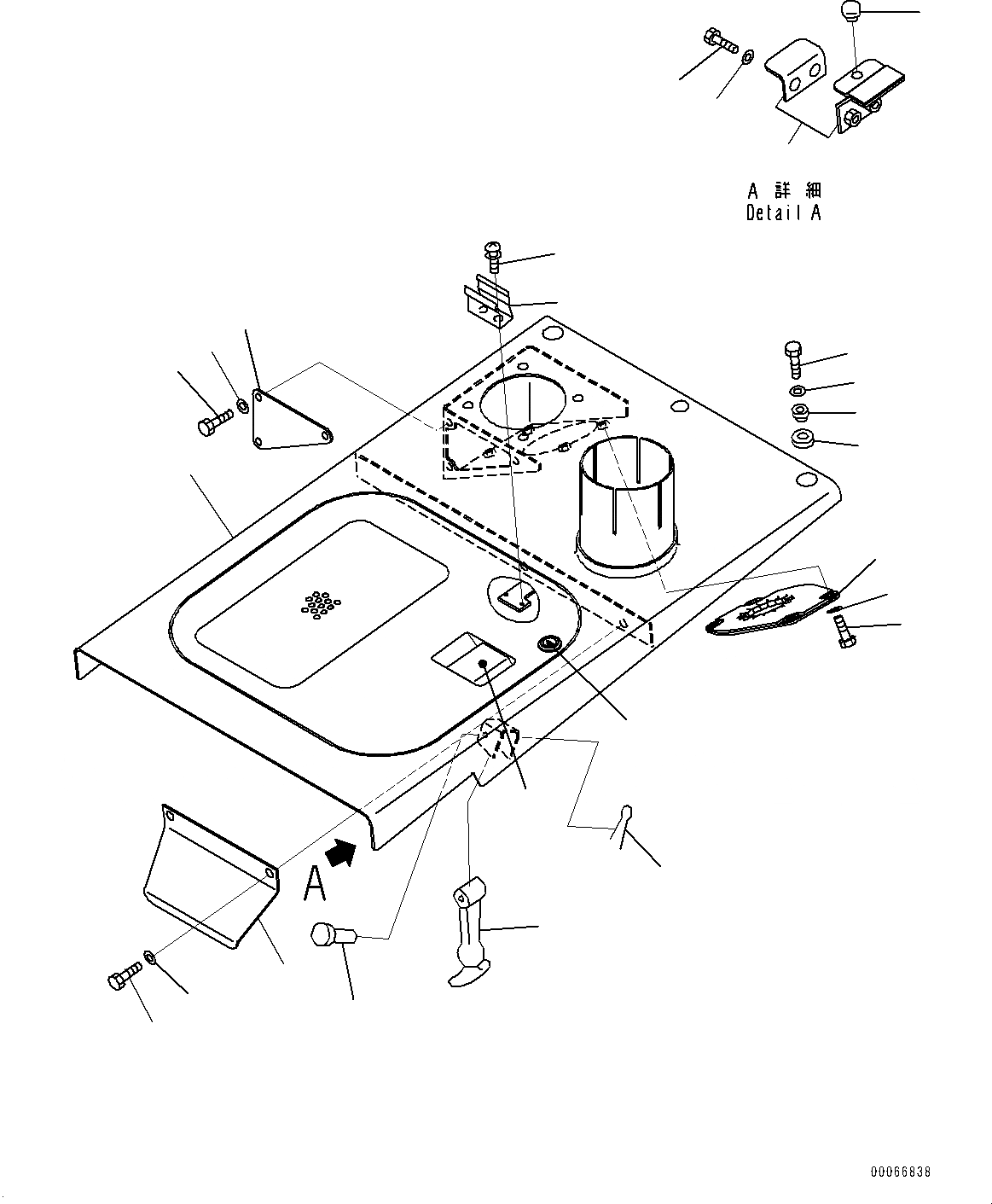 A 詳 細
Detail A

A

00066838