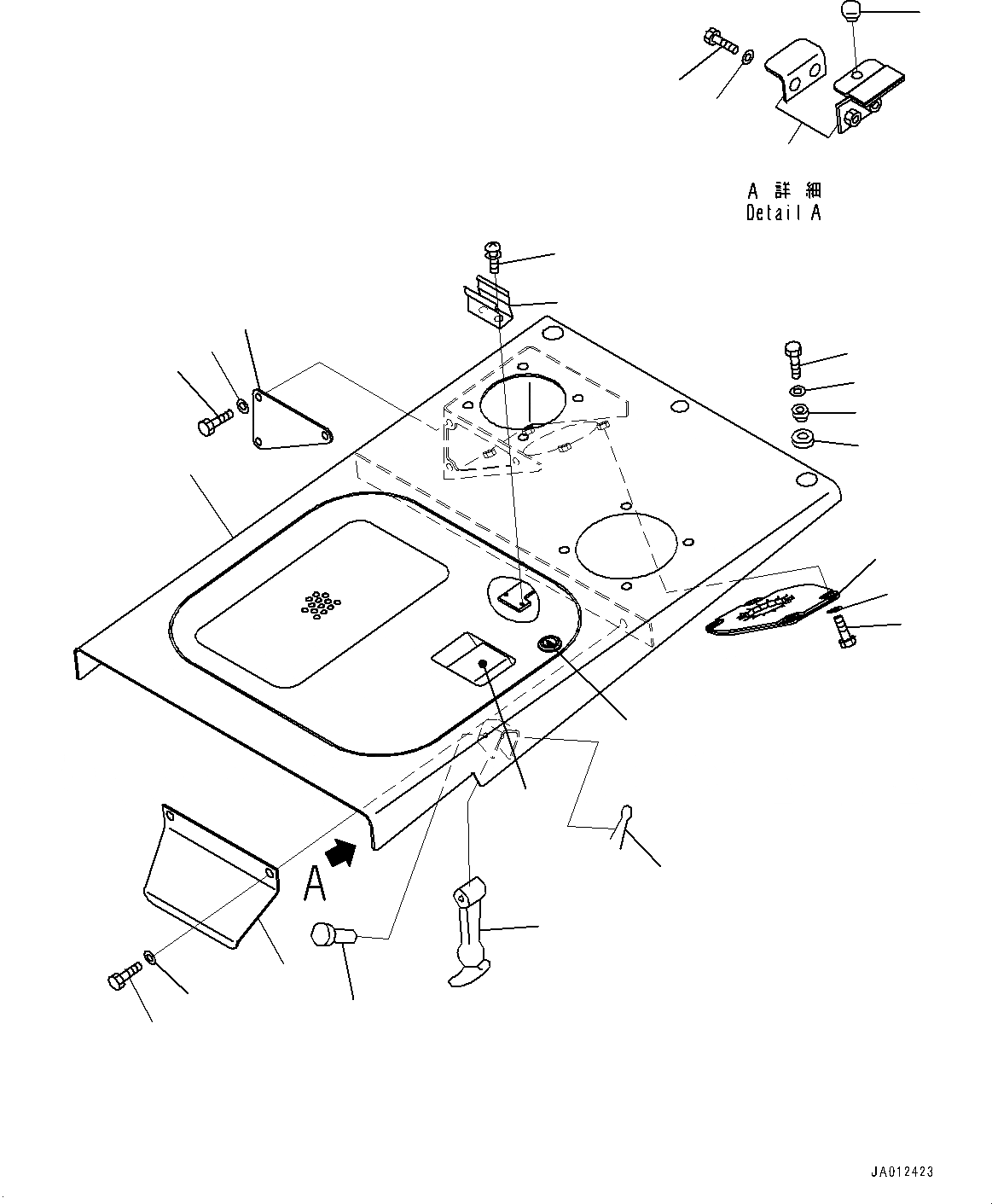 A 詳 細
Detail A

A

JA012423