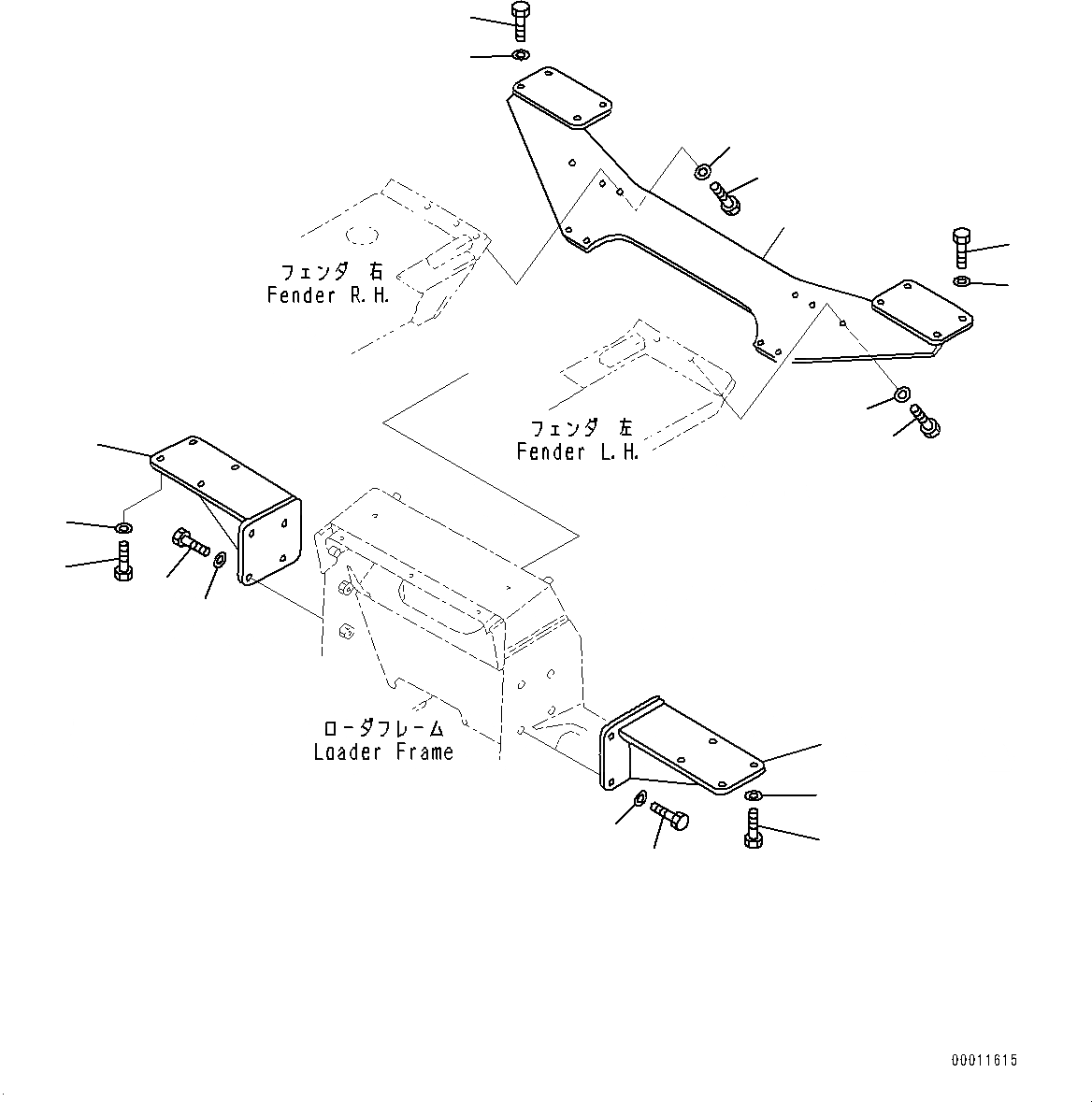 フェンダ 右
Fender R.H.

フェンダ 左
Fender L.H.

ローダフレーム
Loader Frame

00011615