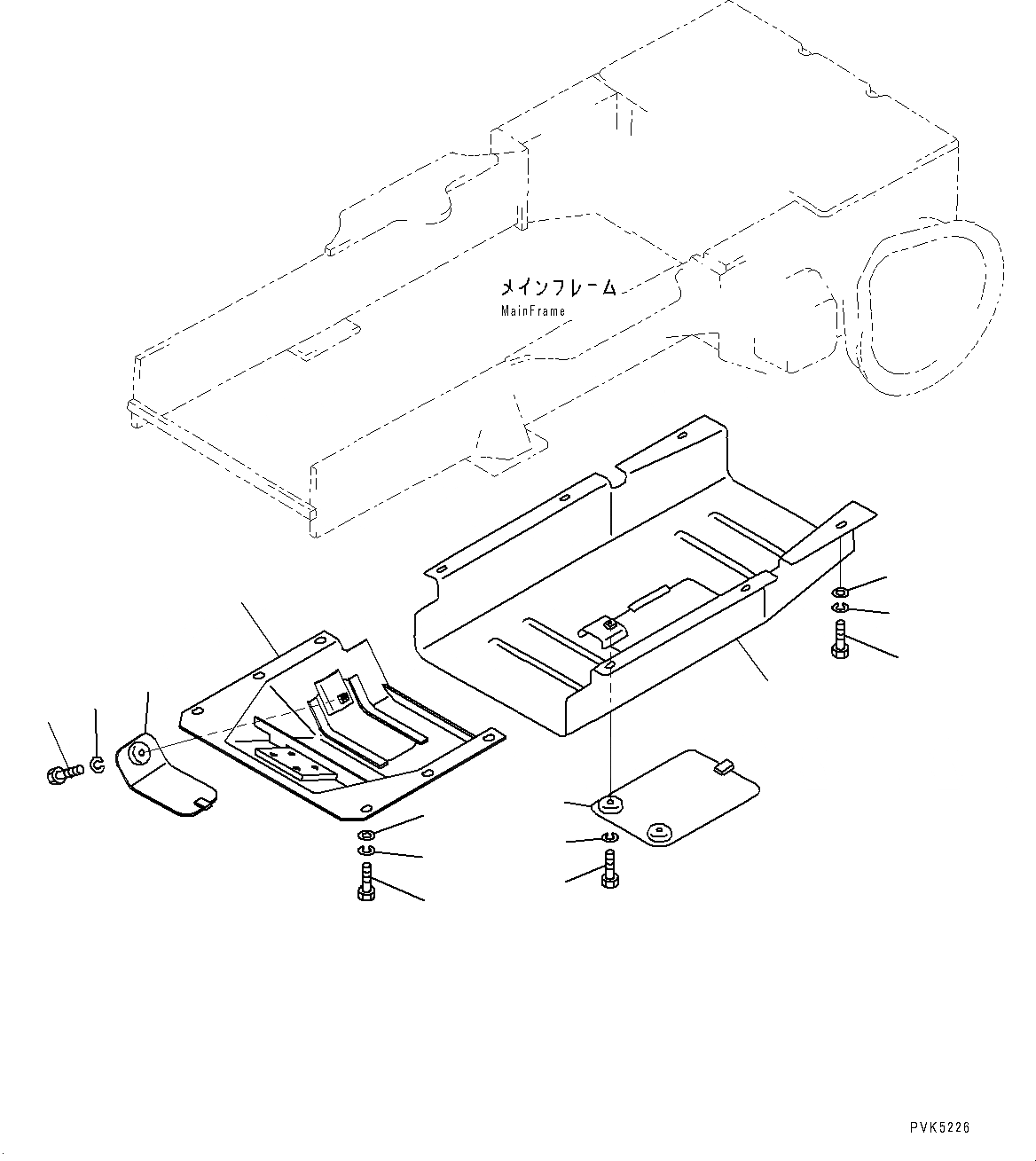 メインフレーム
MainFrame

PVK5226