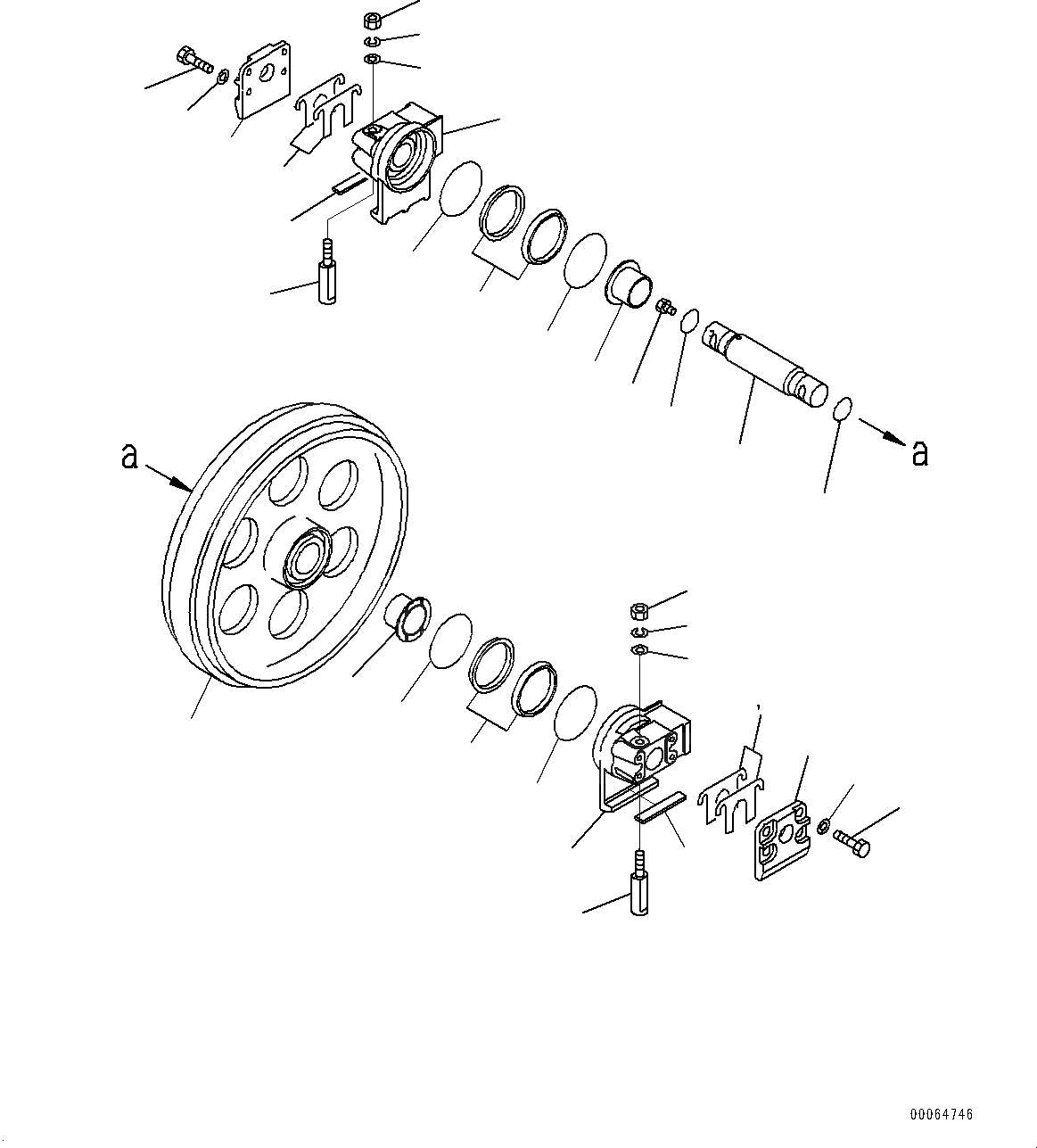 a

a

00064746