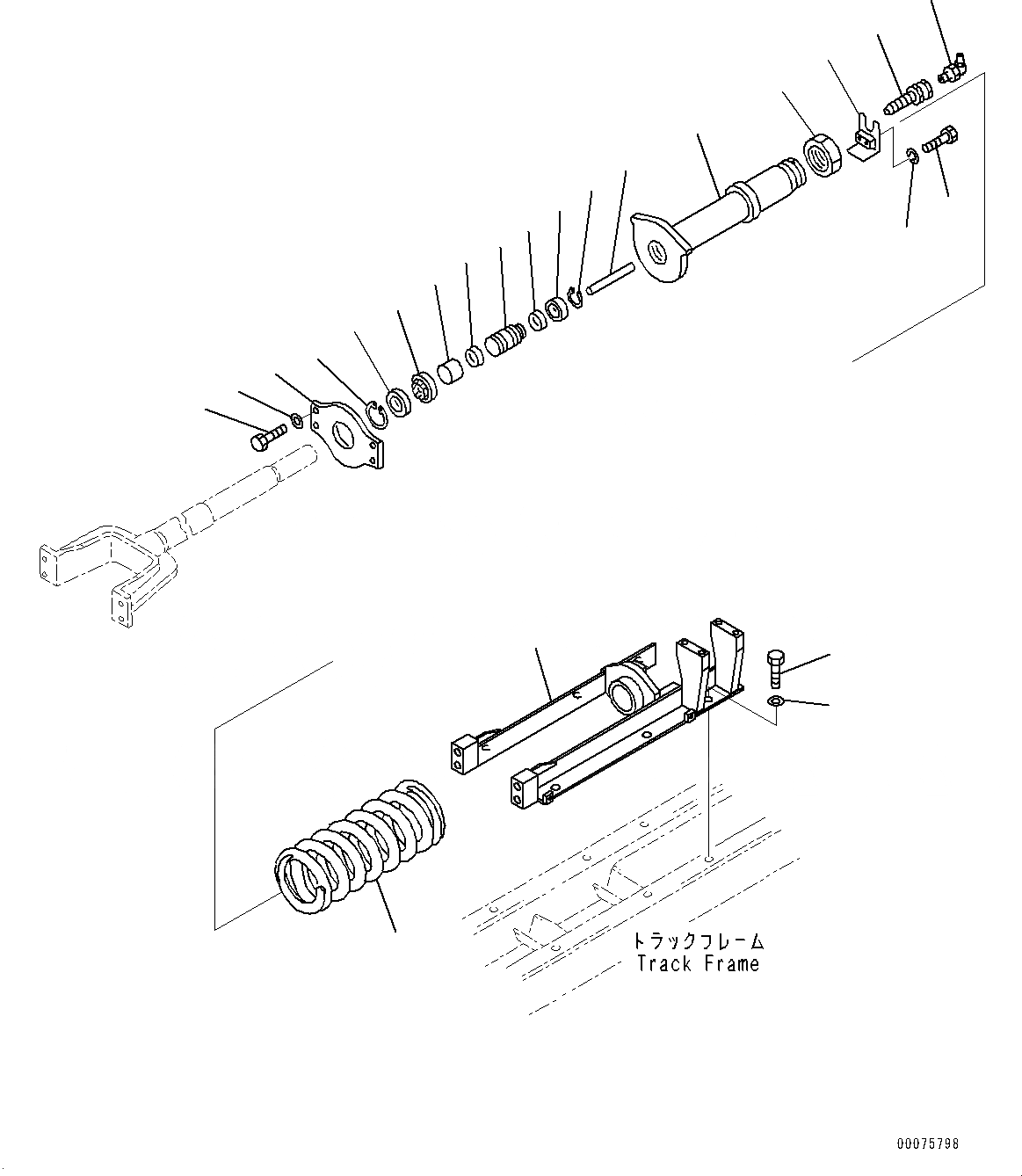 トラックフレーム
Track Frame

00075798