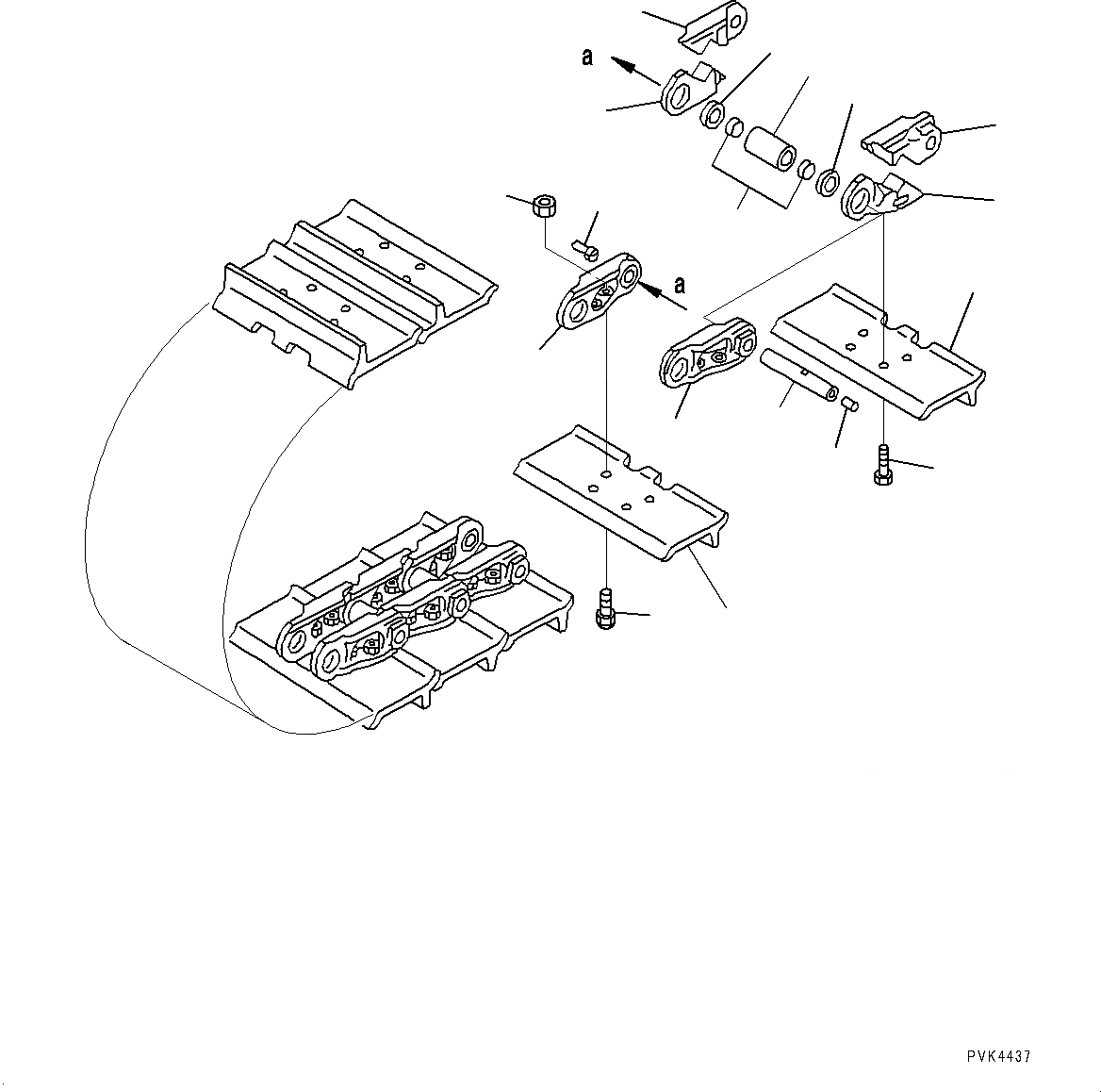 a

a

PVK4437