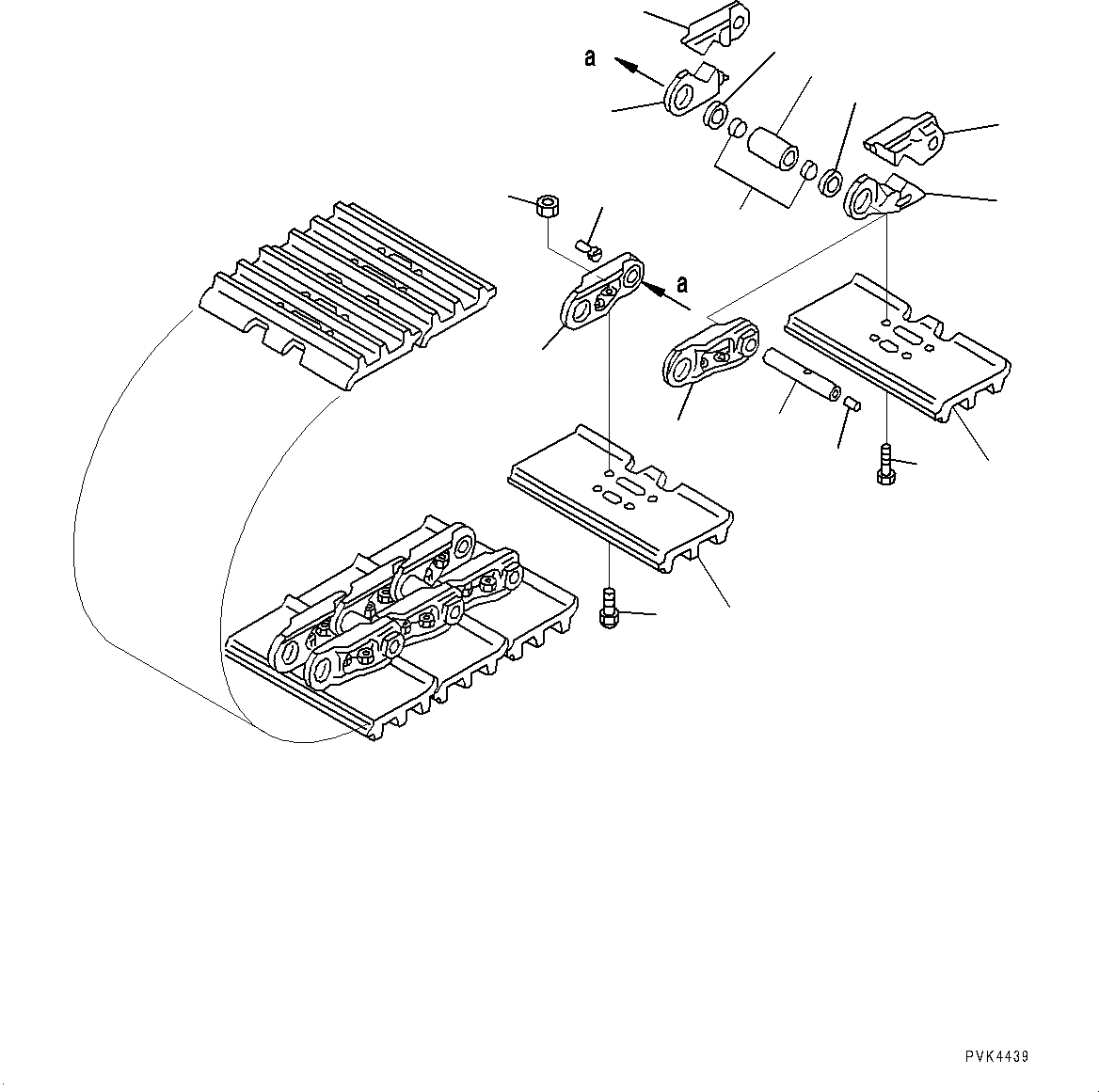 a

a

PVK4439