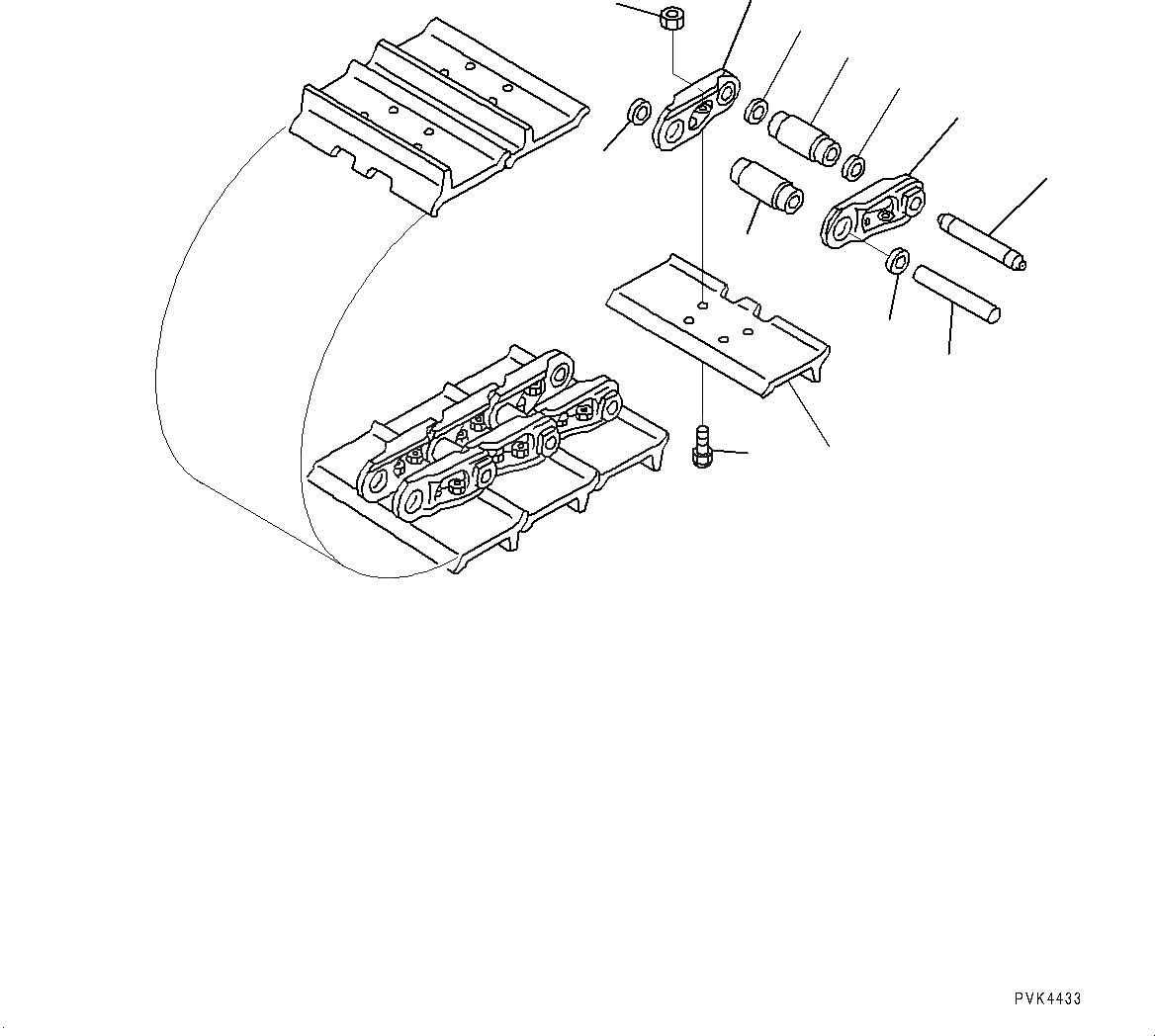 PVK4433