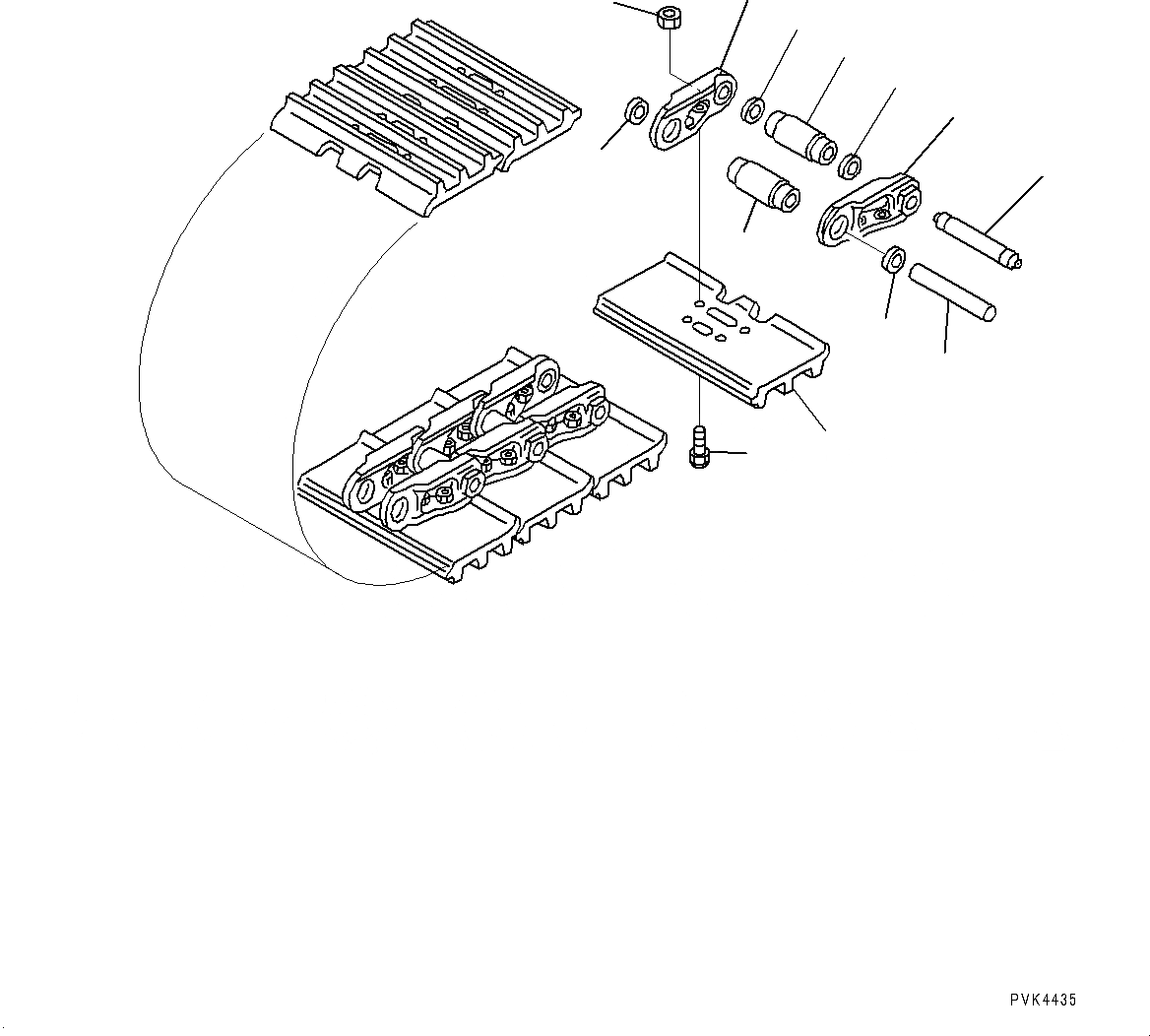 PVK4435