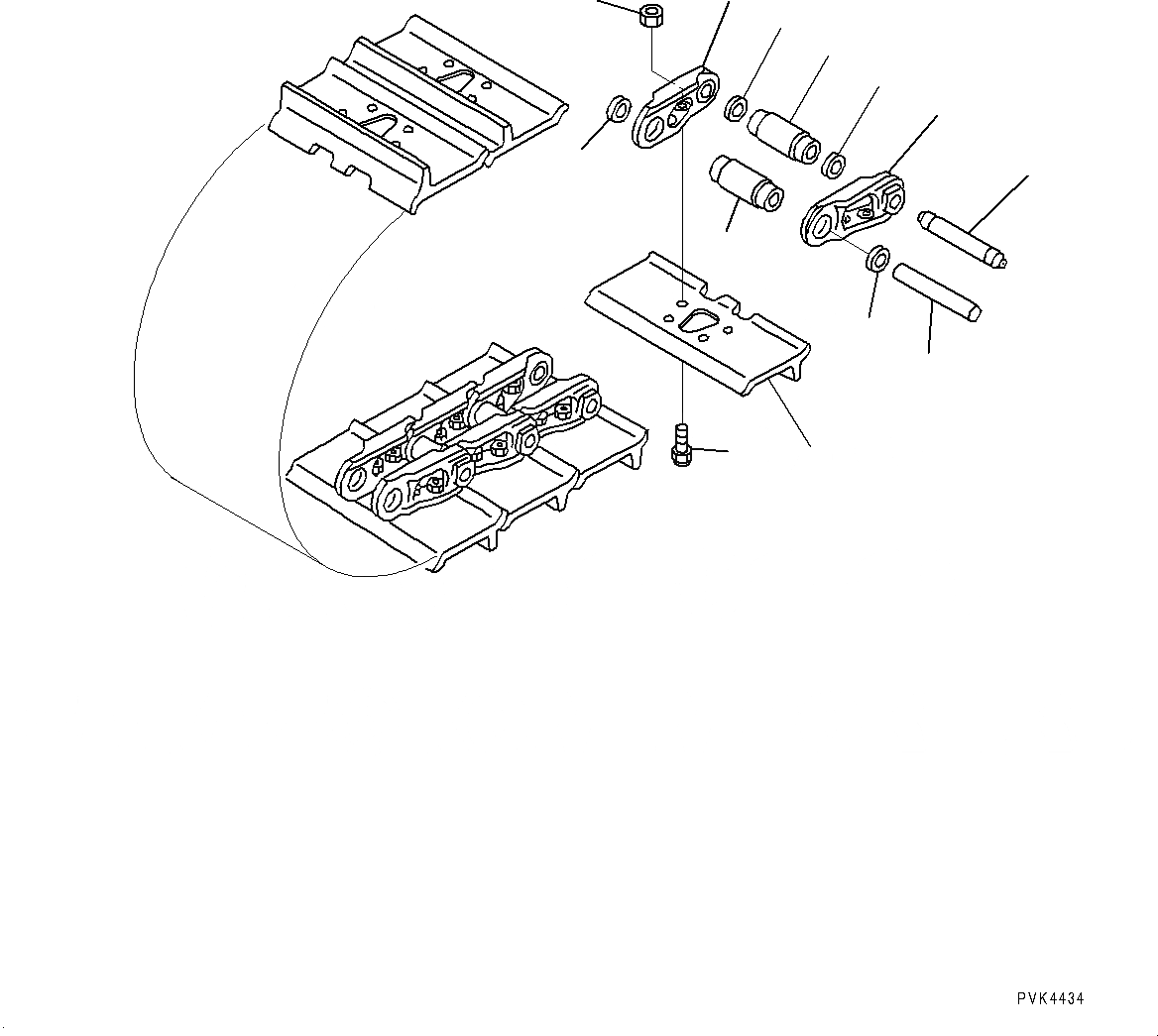 PVK4434