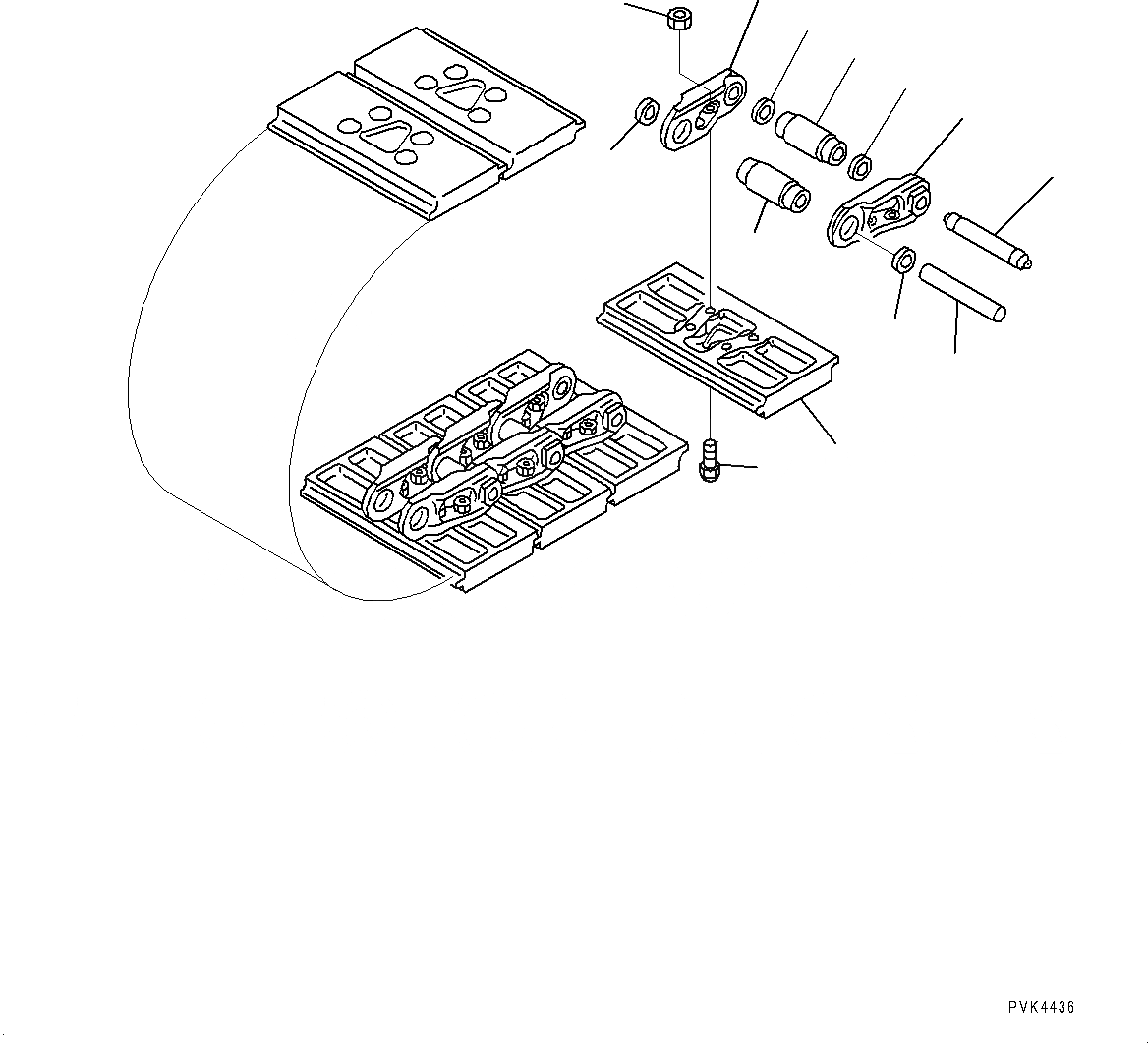 PVK4436