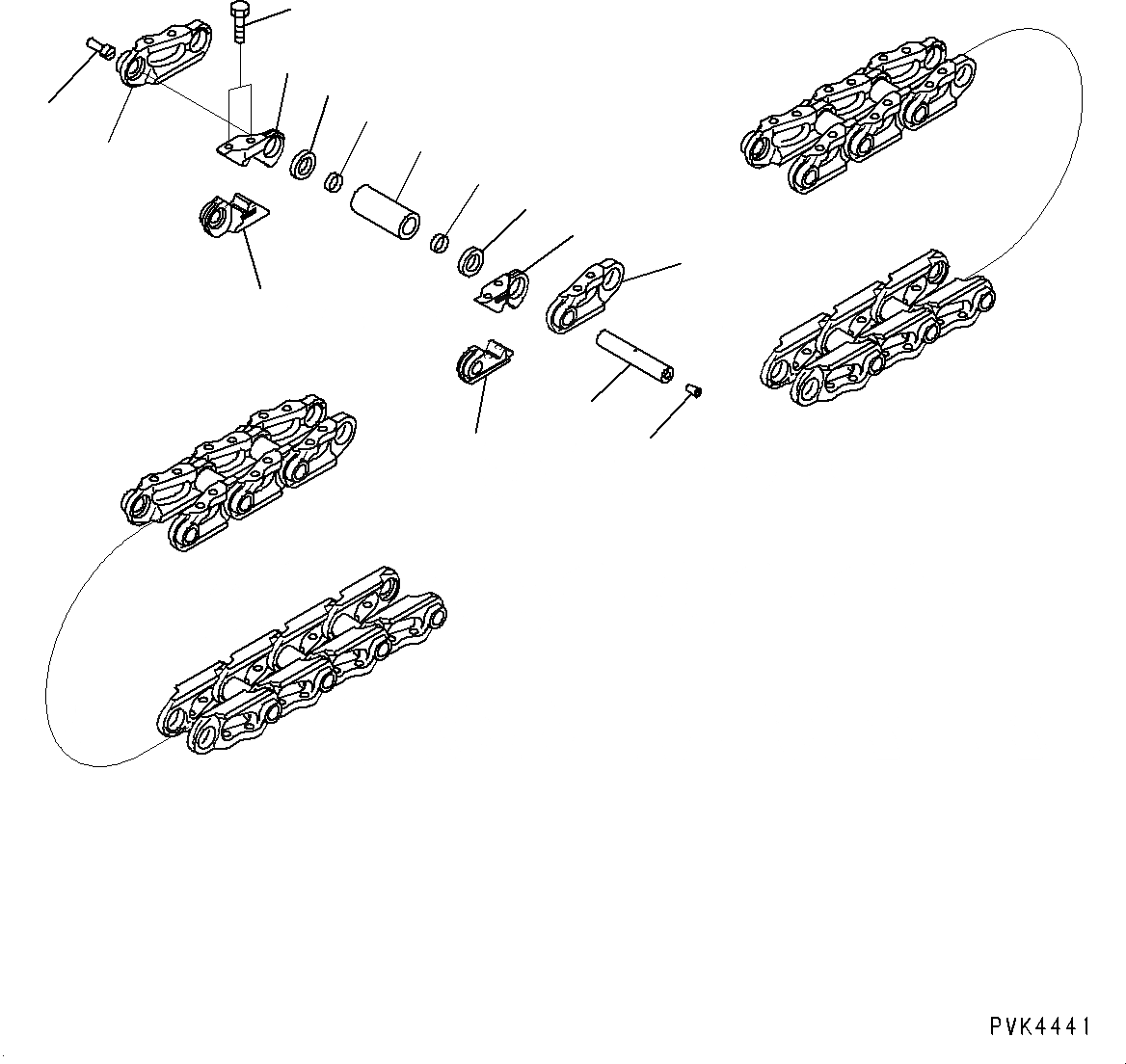 PVK4441