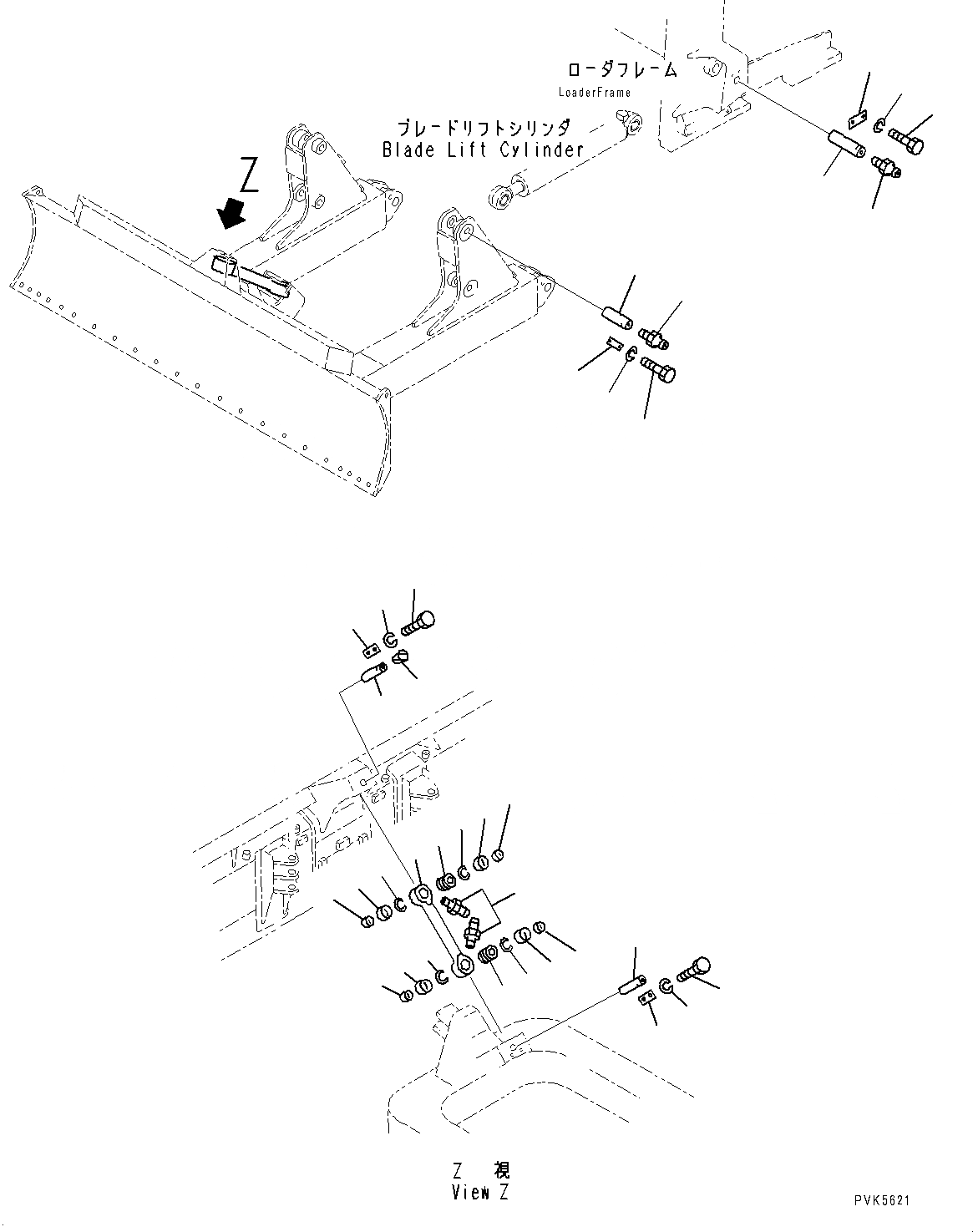 ローダフレーム
LoaderFrame

ブレードリフトシリンダ
Blade Lift Cylinder

Z

Z 視
View Z

PVK5621