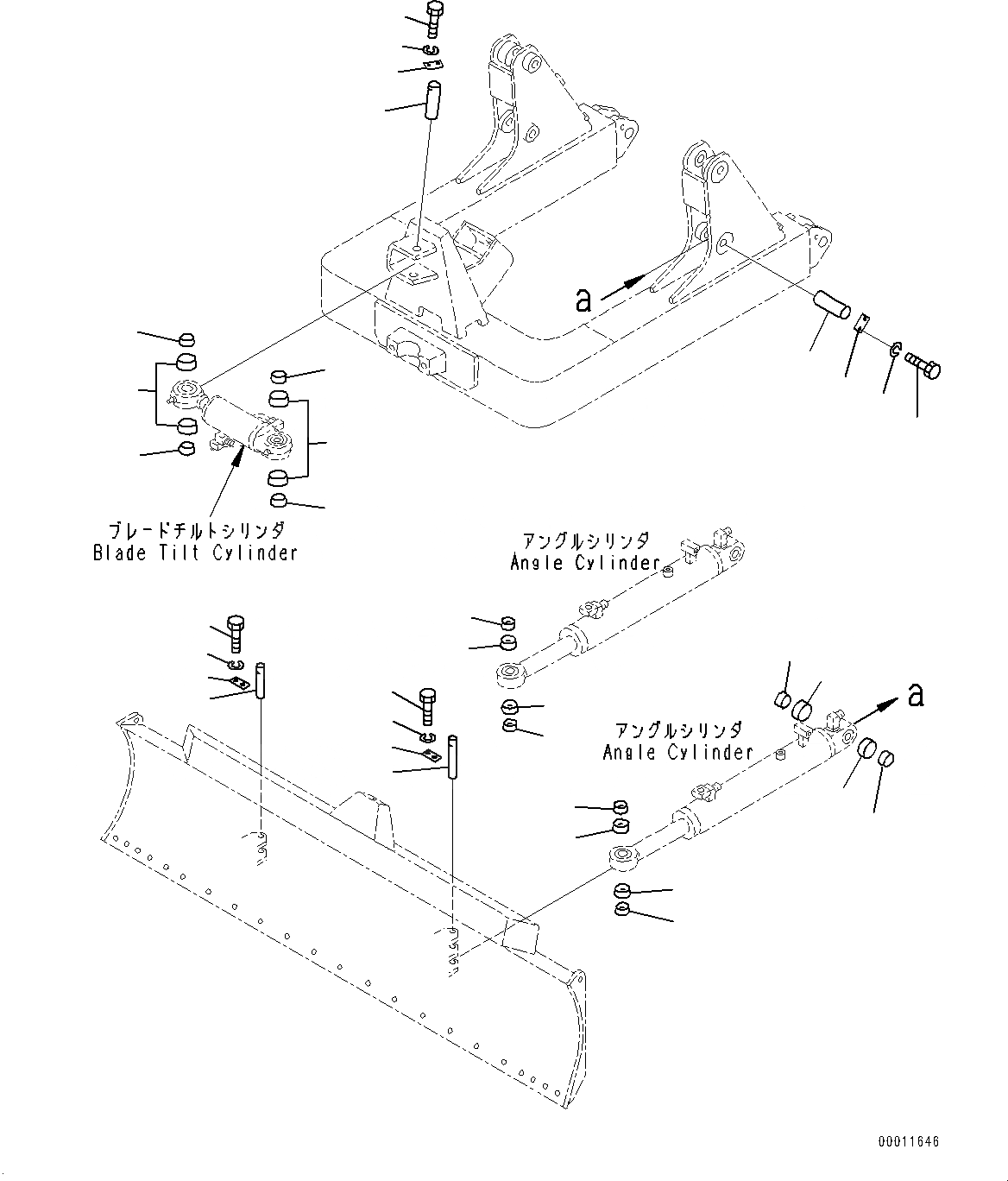 a

ブレードチルトシリンダ
Blade Tilt Cylinder

アングルシリンダ
Angle Cylinder

a

アングルシリンダ
Angle Cylinder

00011646