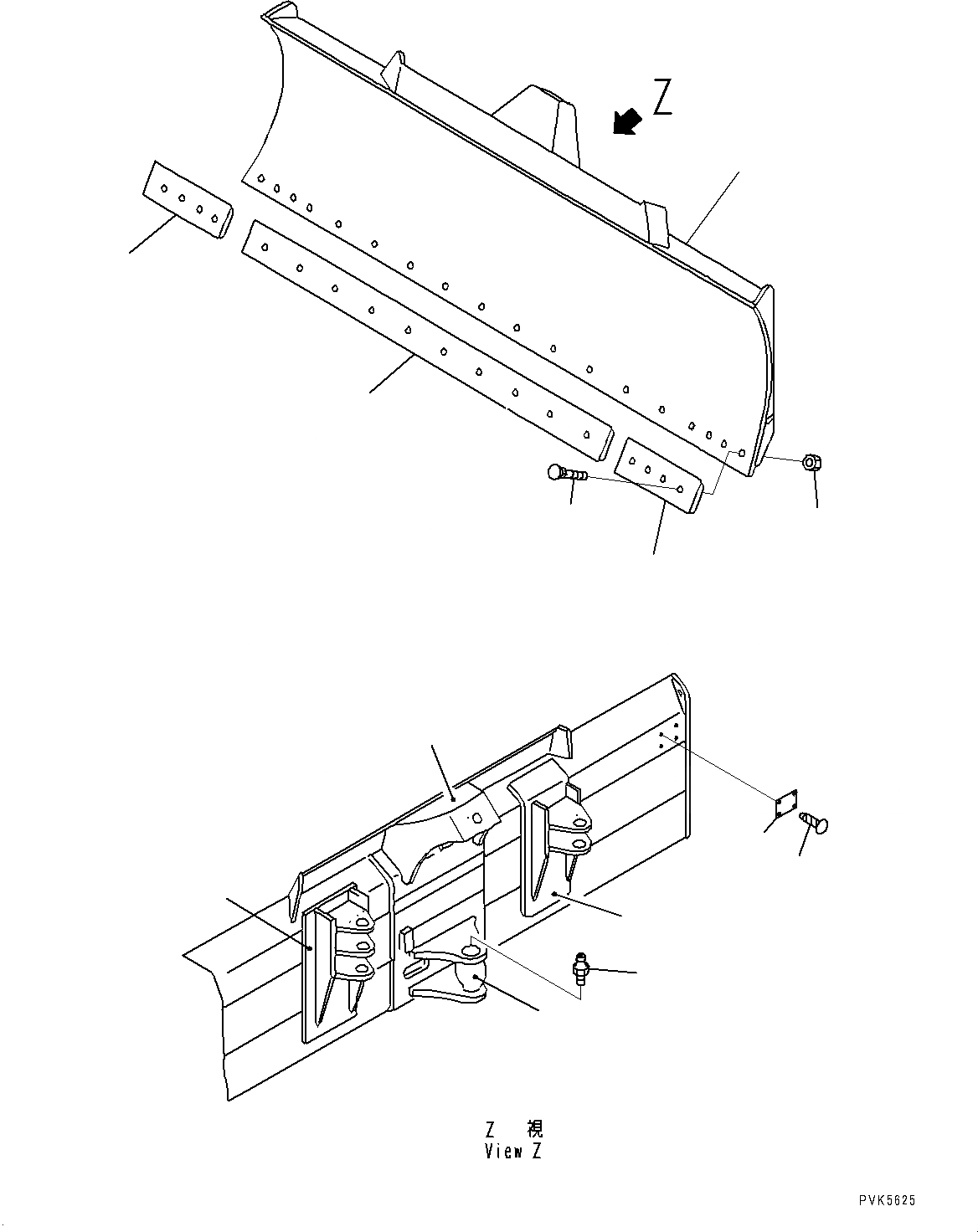 Z

Z 視
View Z

PVK5625