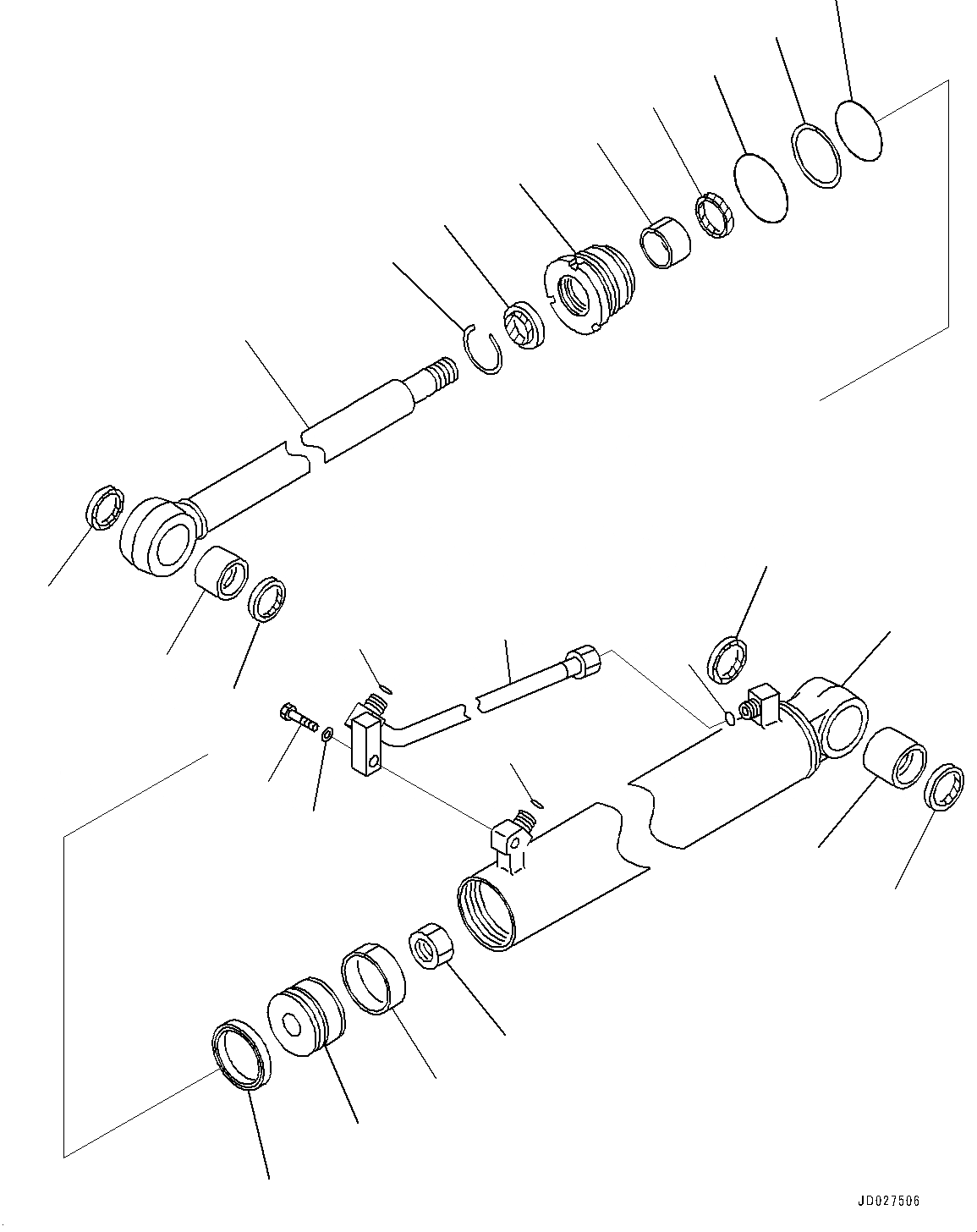 JD027506