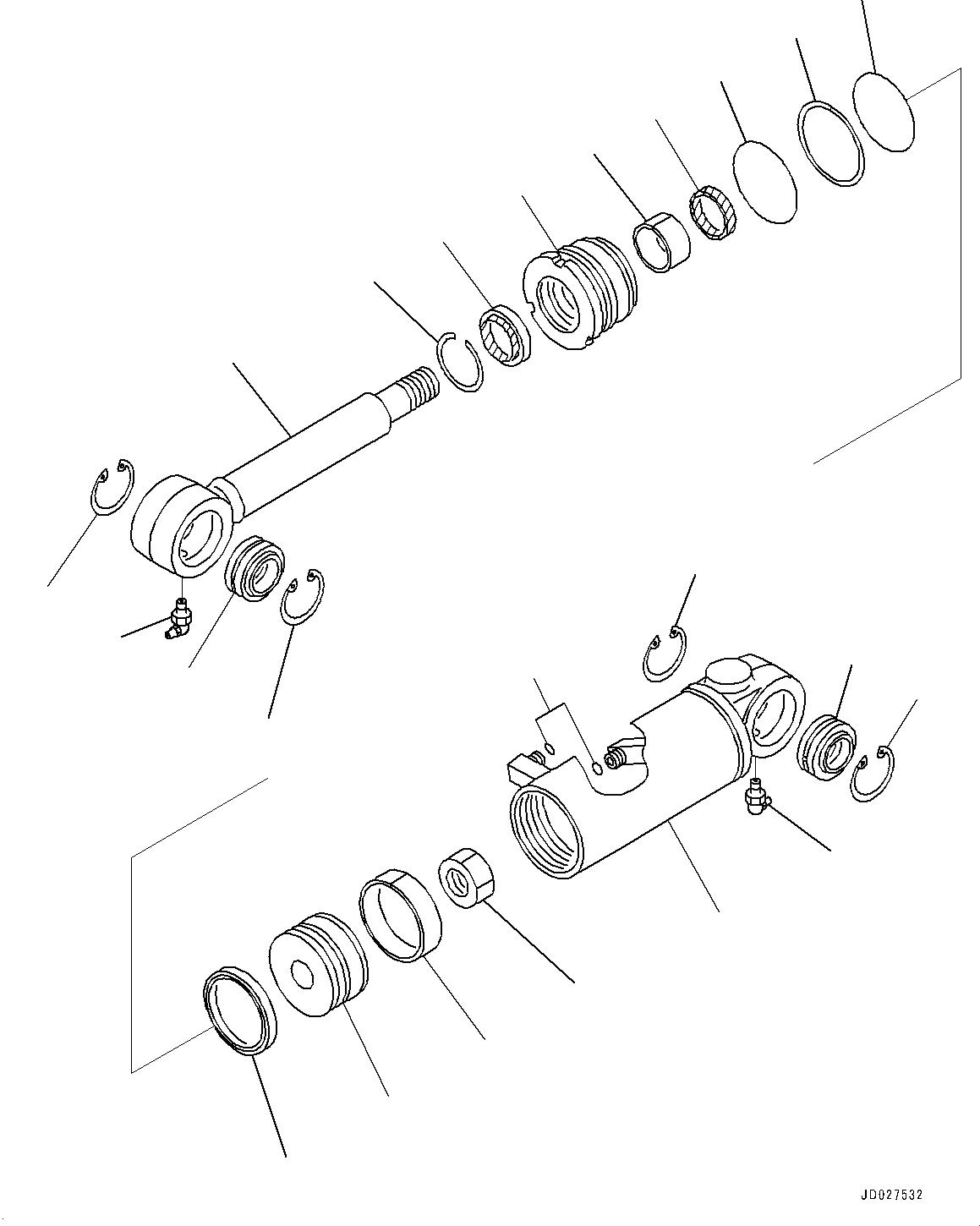 JD027532