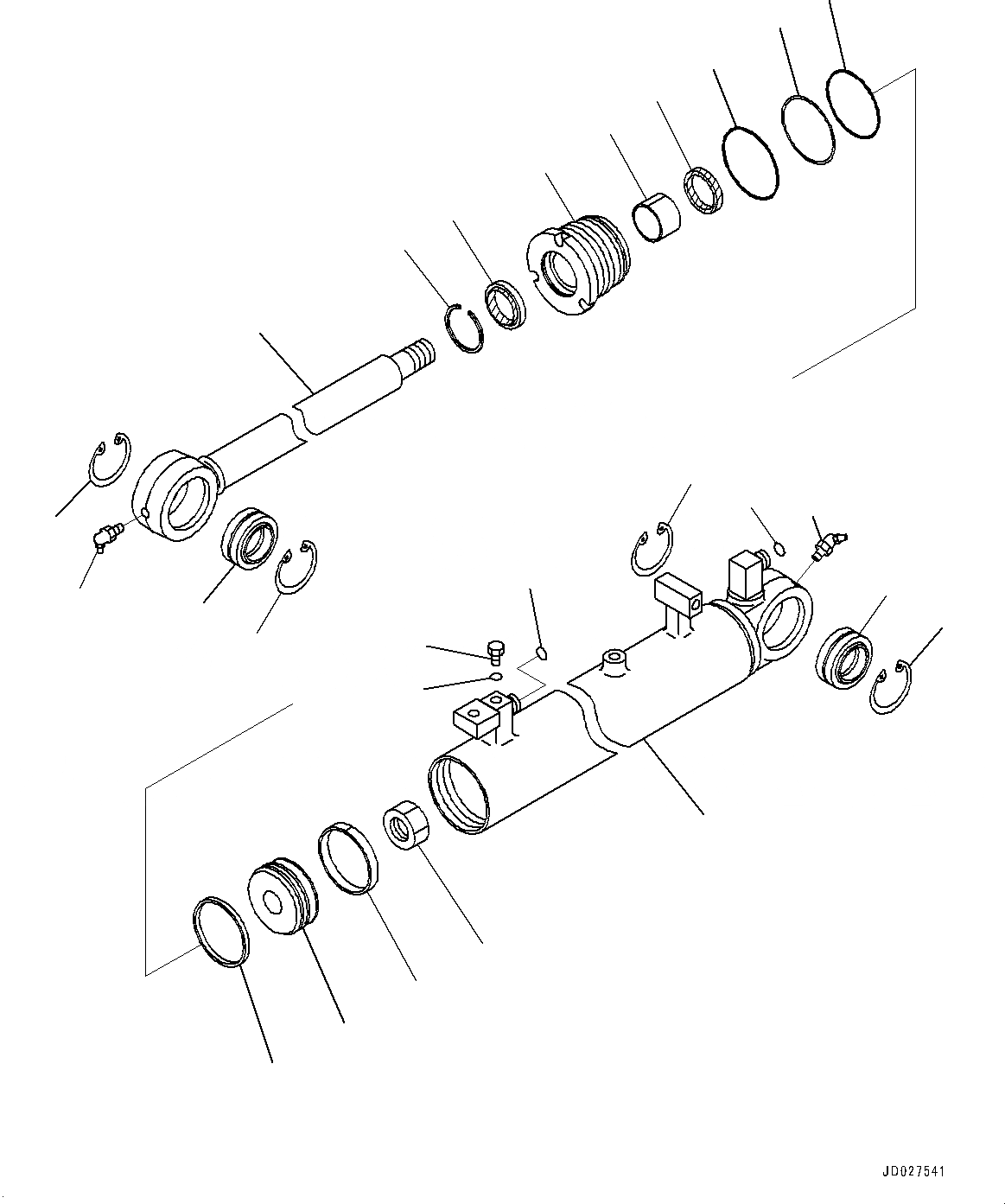 JD027541