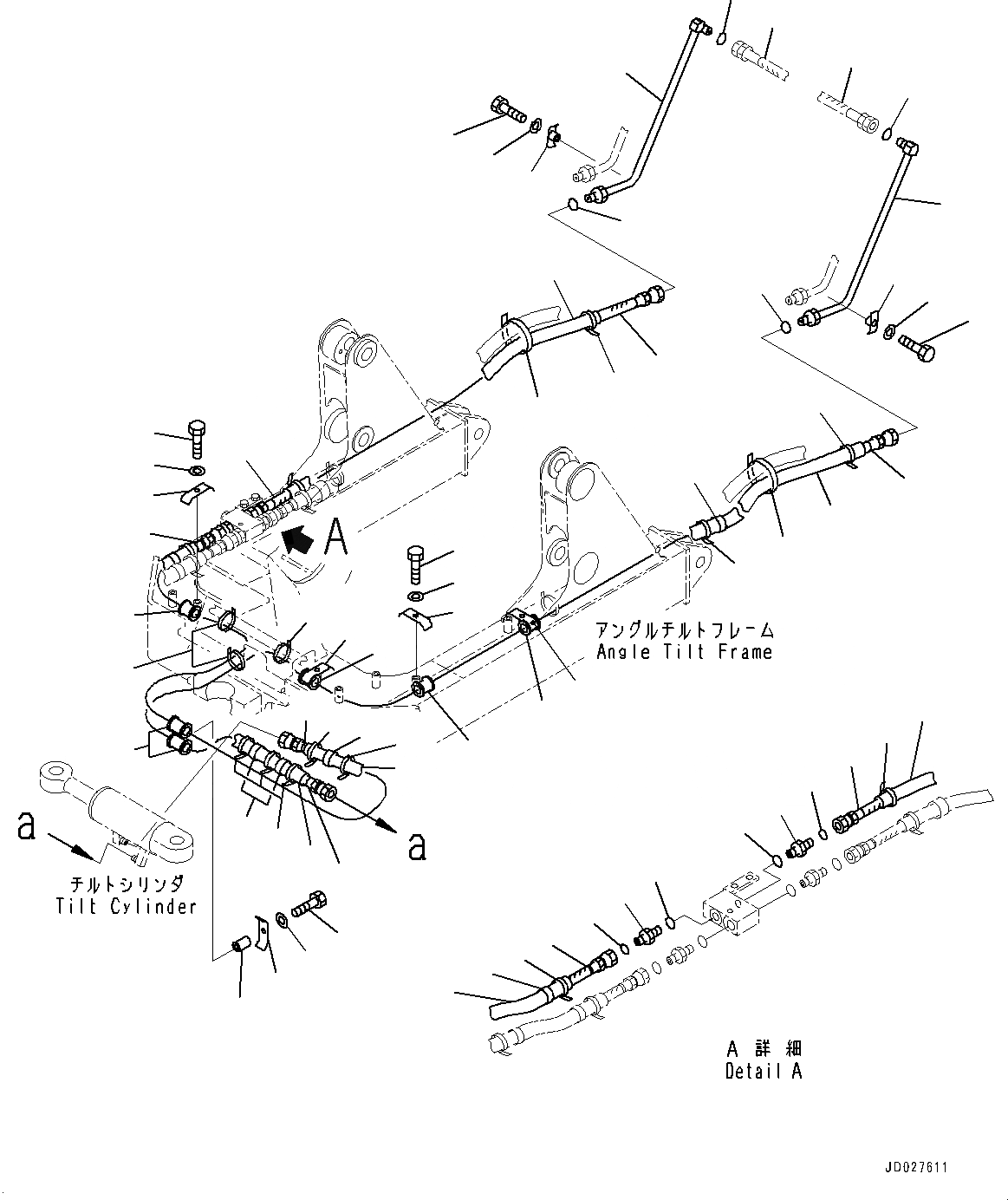 A

アングルチルトフレーム
Angle Tilt Frame

a

a

チルトシリンダ
Tilt Cylinder

A 詳 細
Detail A

JD027611