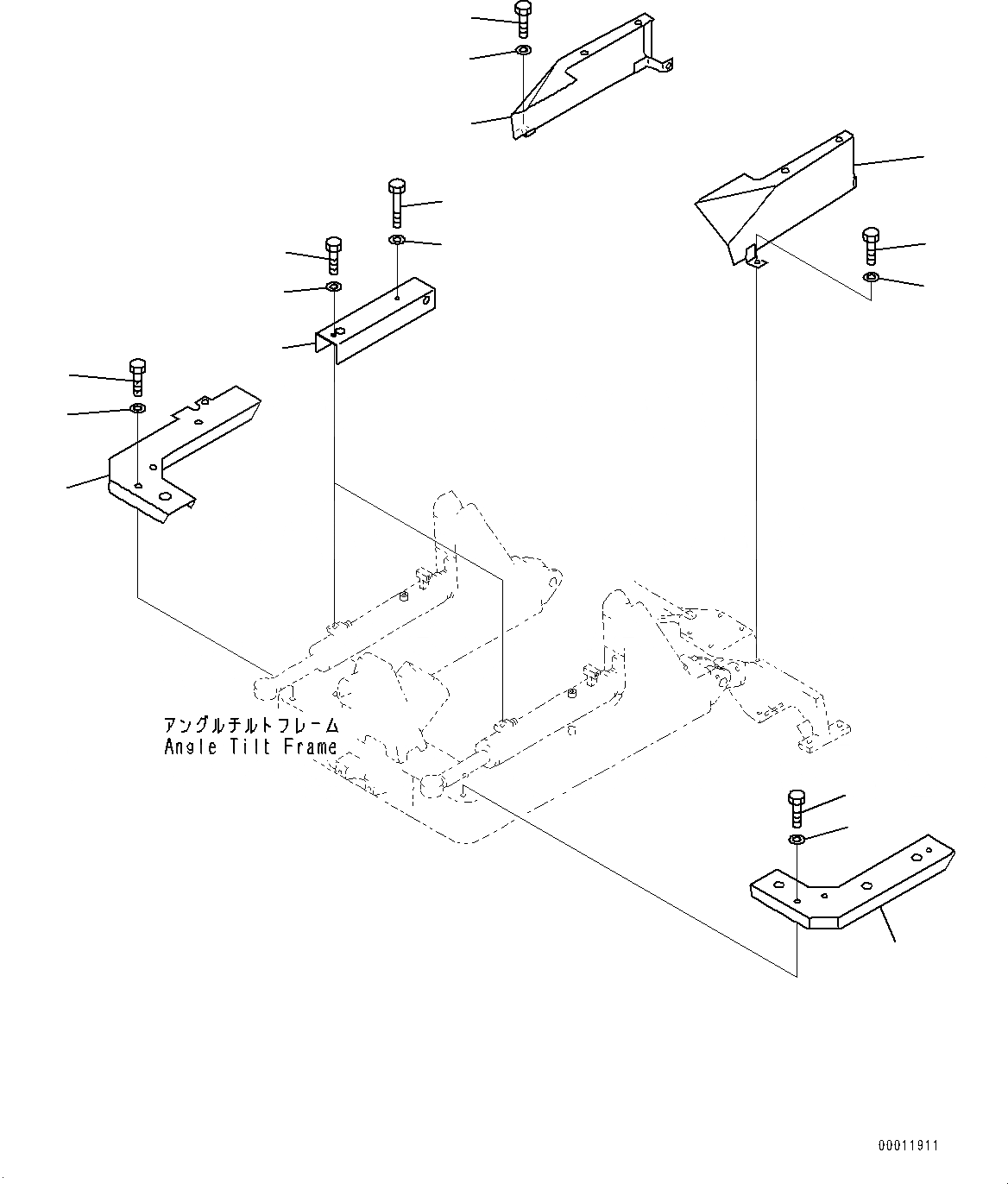 アングルチルトフレーム
Angle Tilt Frame

00011911