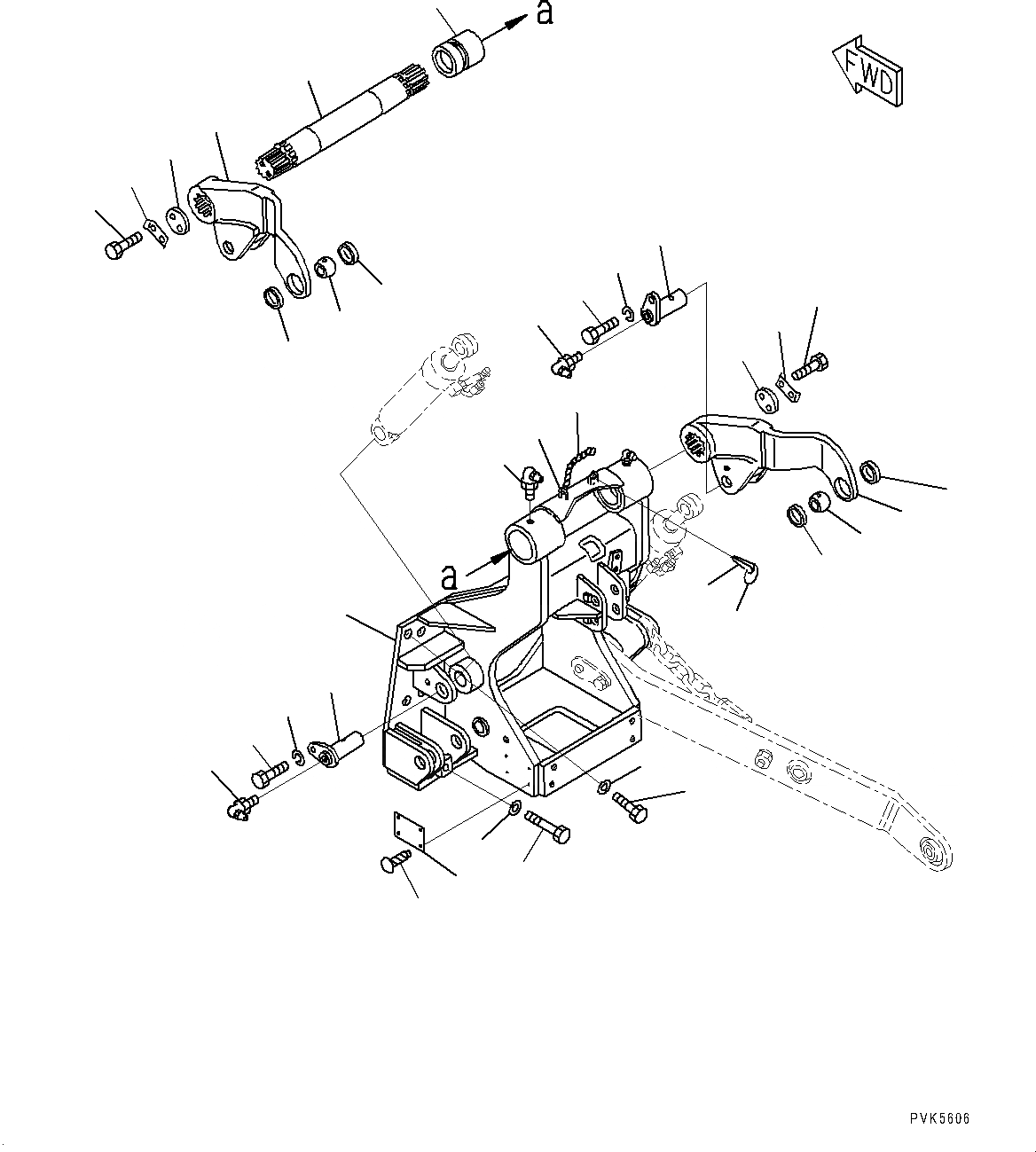 a

FWD

a

PVK5606