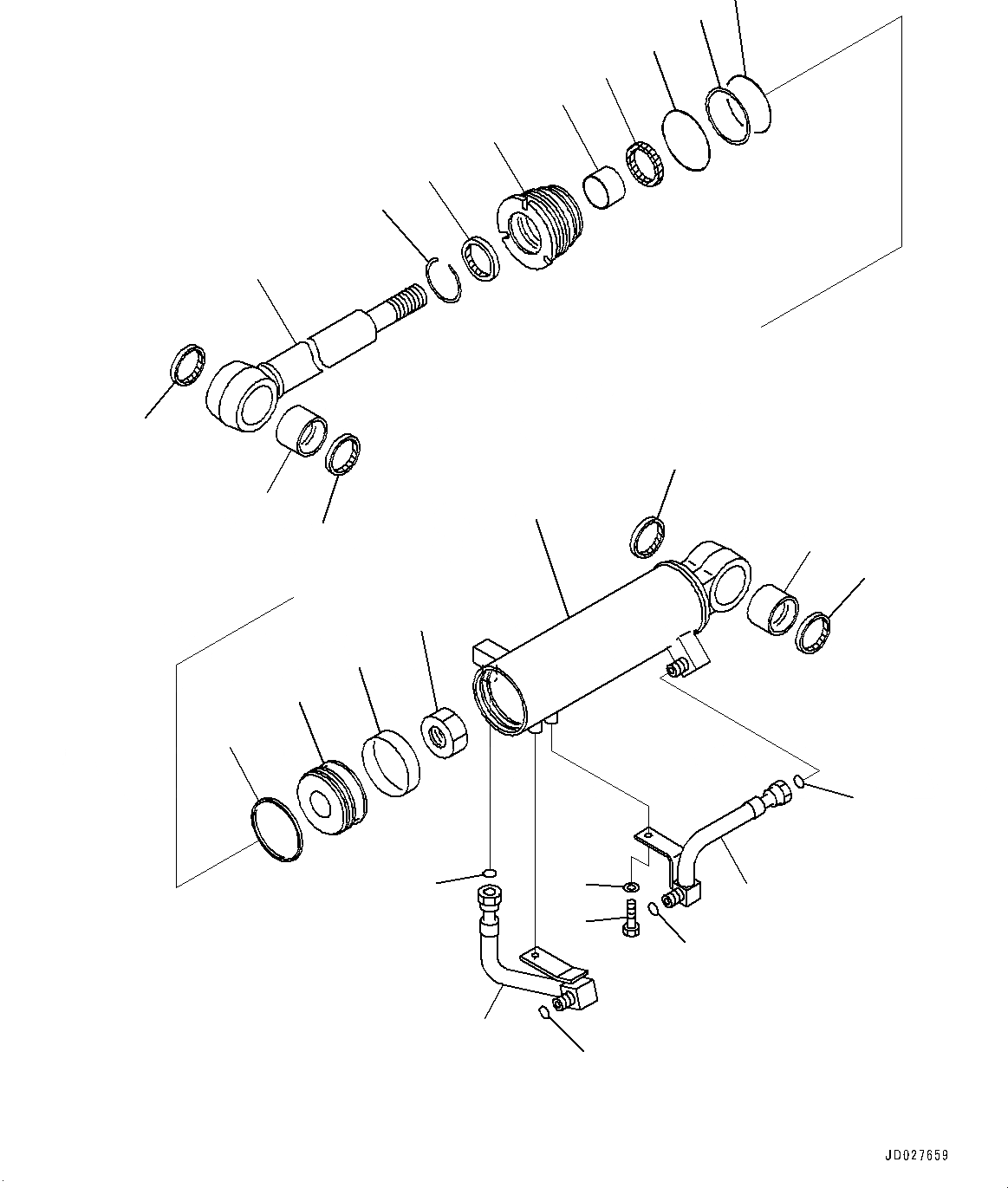 JD027659