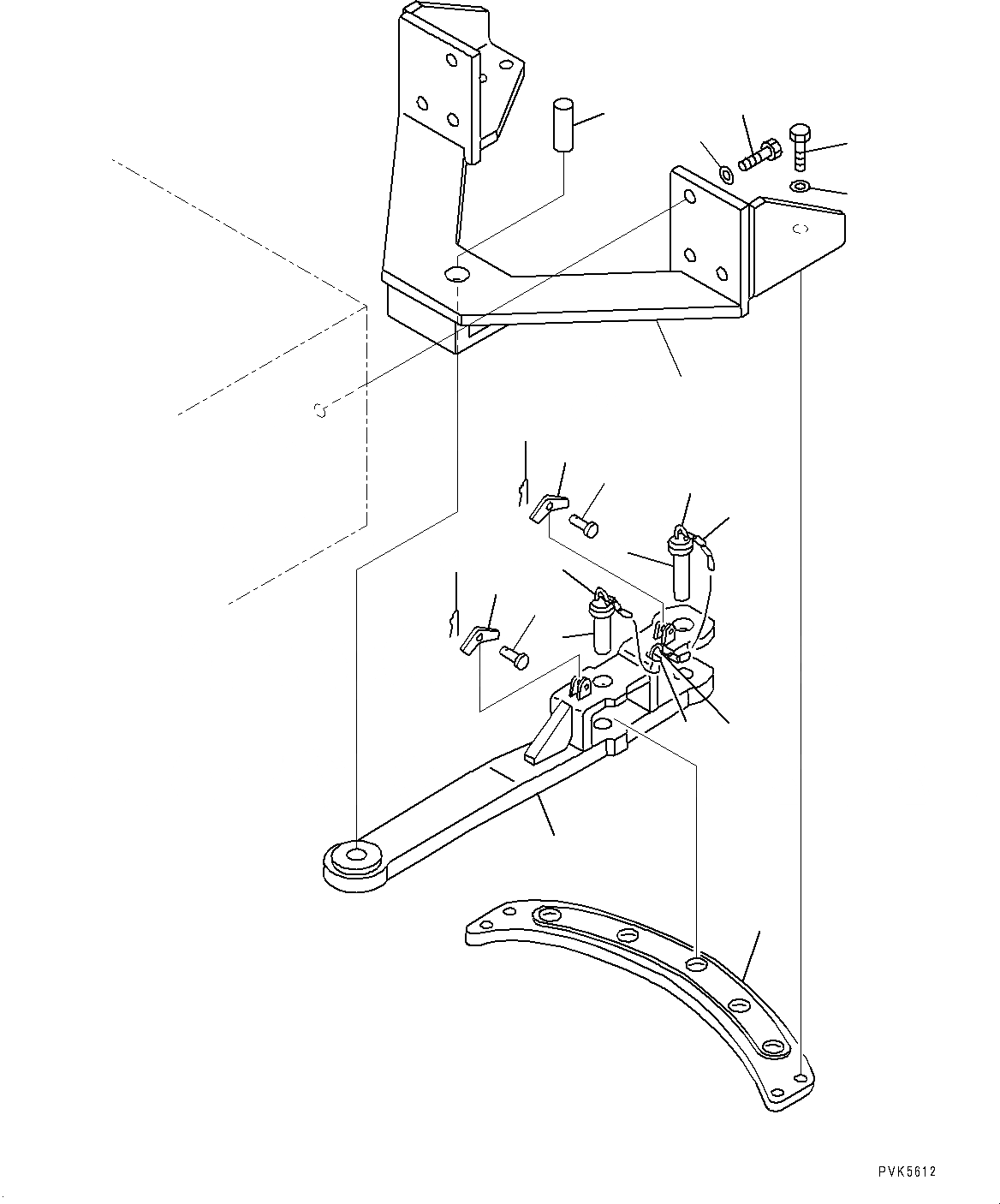 PVK5612