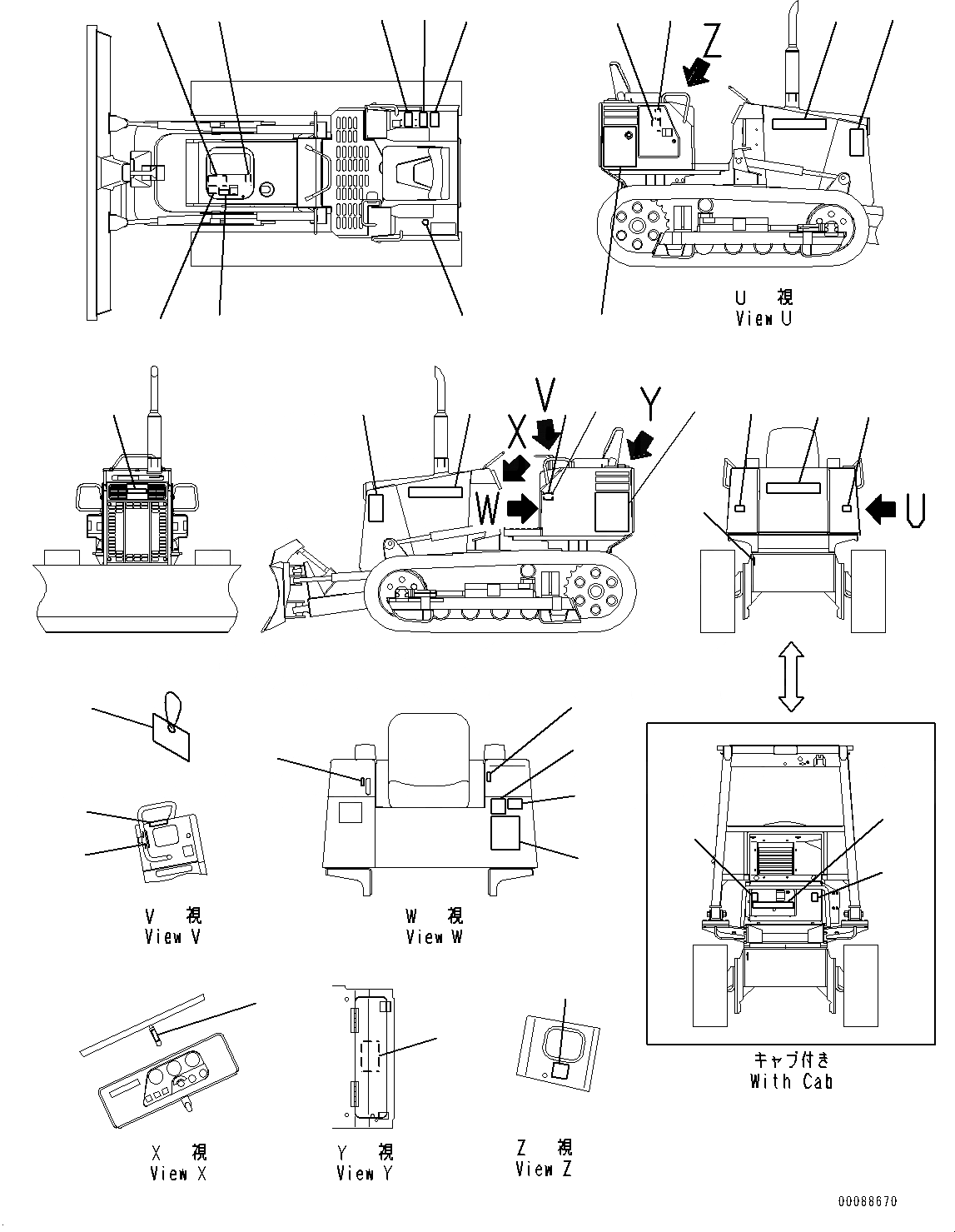 Z

U 視
View U

V
X
Y
W
U

V 視
View V

W 視
View W

キャブ付き
With Cab

X 視
View X

Y 視
View Y

Z 視
View Z

00088670