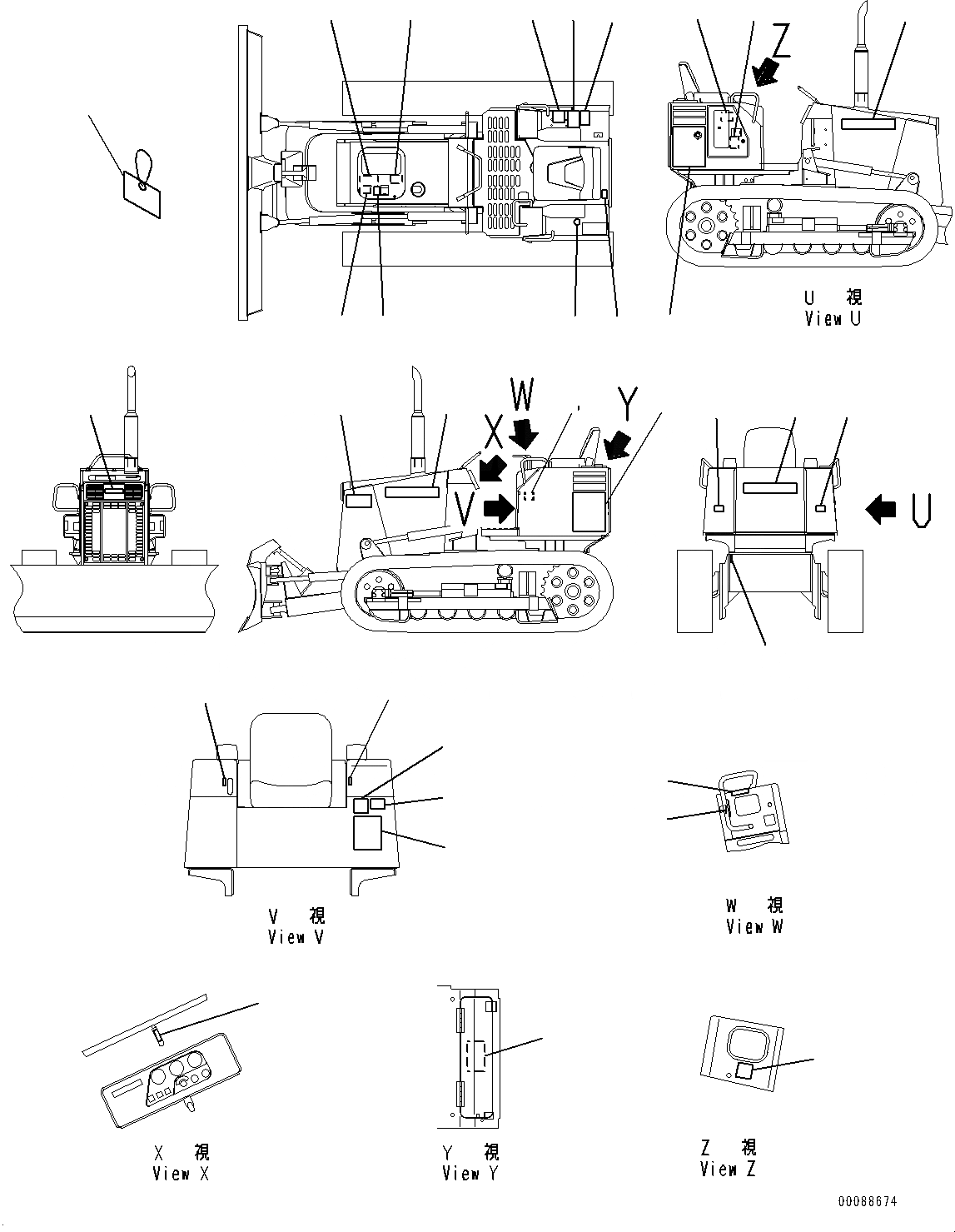 Z

U 視
View U

W

X

Y

V

U

V 視
View V

W 視
View W

X 視
View X

Y 視
View Y

Z 視
View Z

00088674