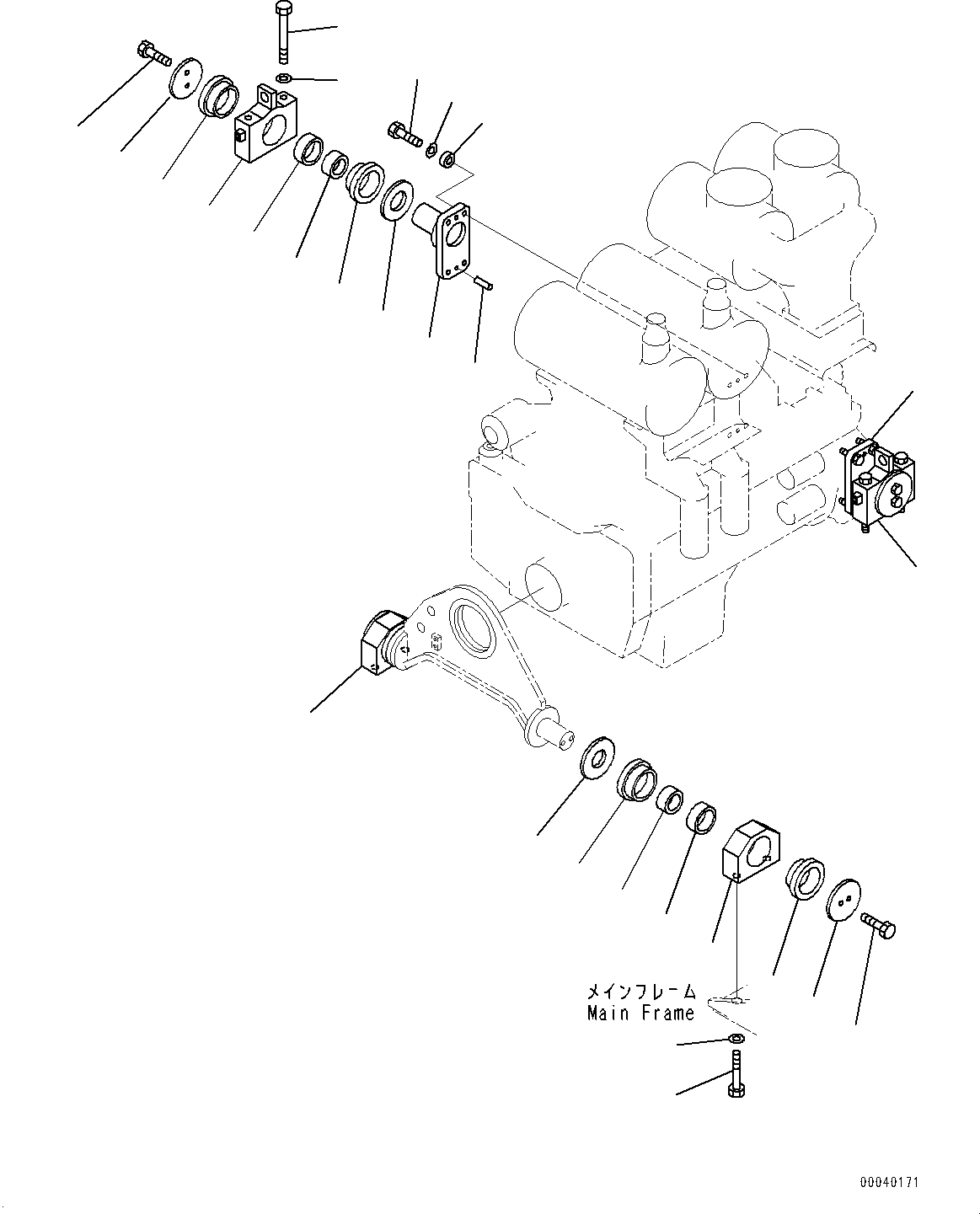 メインフレーム
Main Frame

00040171