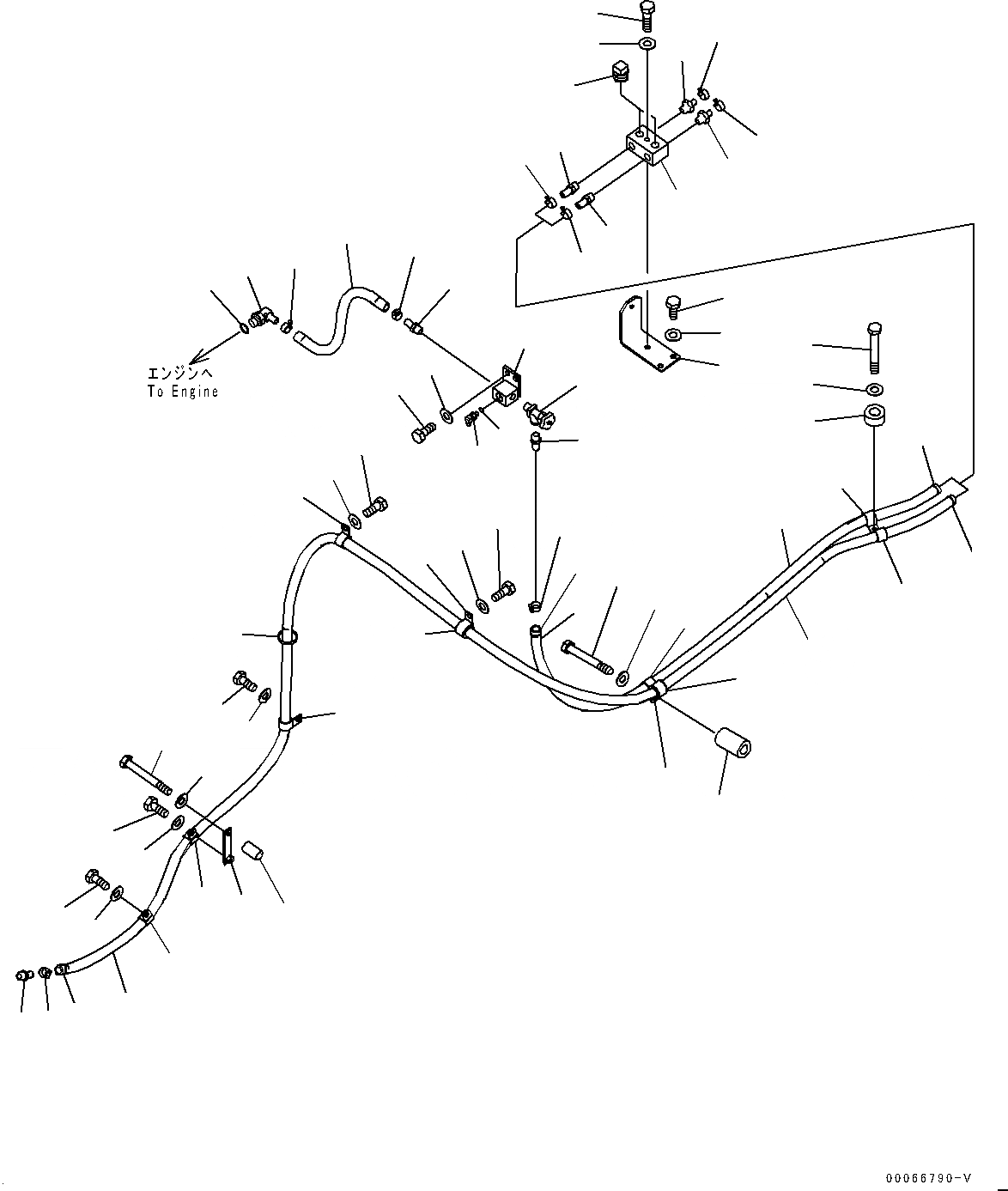 エンジンへ
To Engine

00066790-V