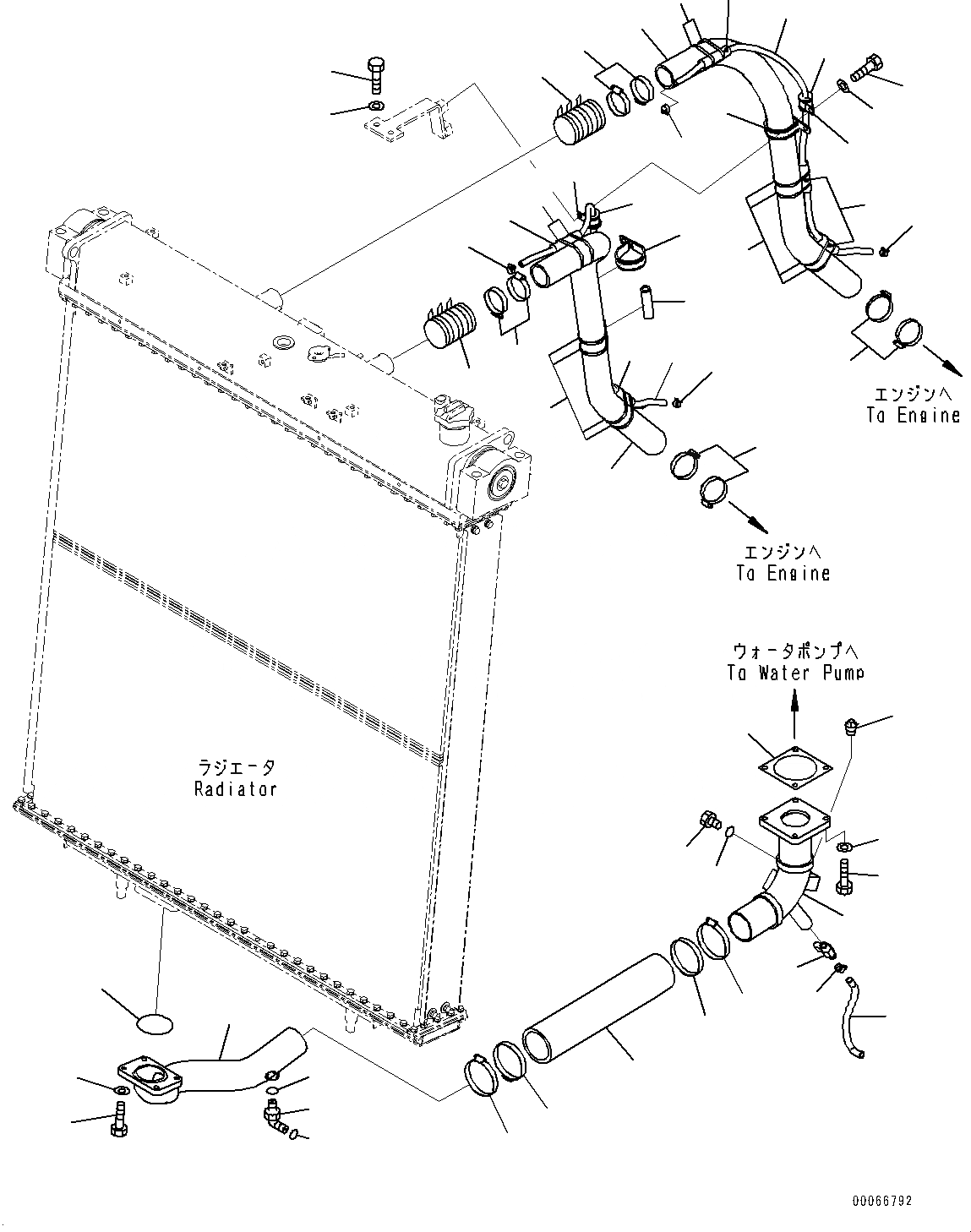 エンジンへ
To Engine

エンジンへ
To Engine

ウォータポンプへ
To Water Pump

ラジエータ
Radiator

00066792