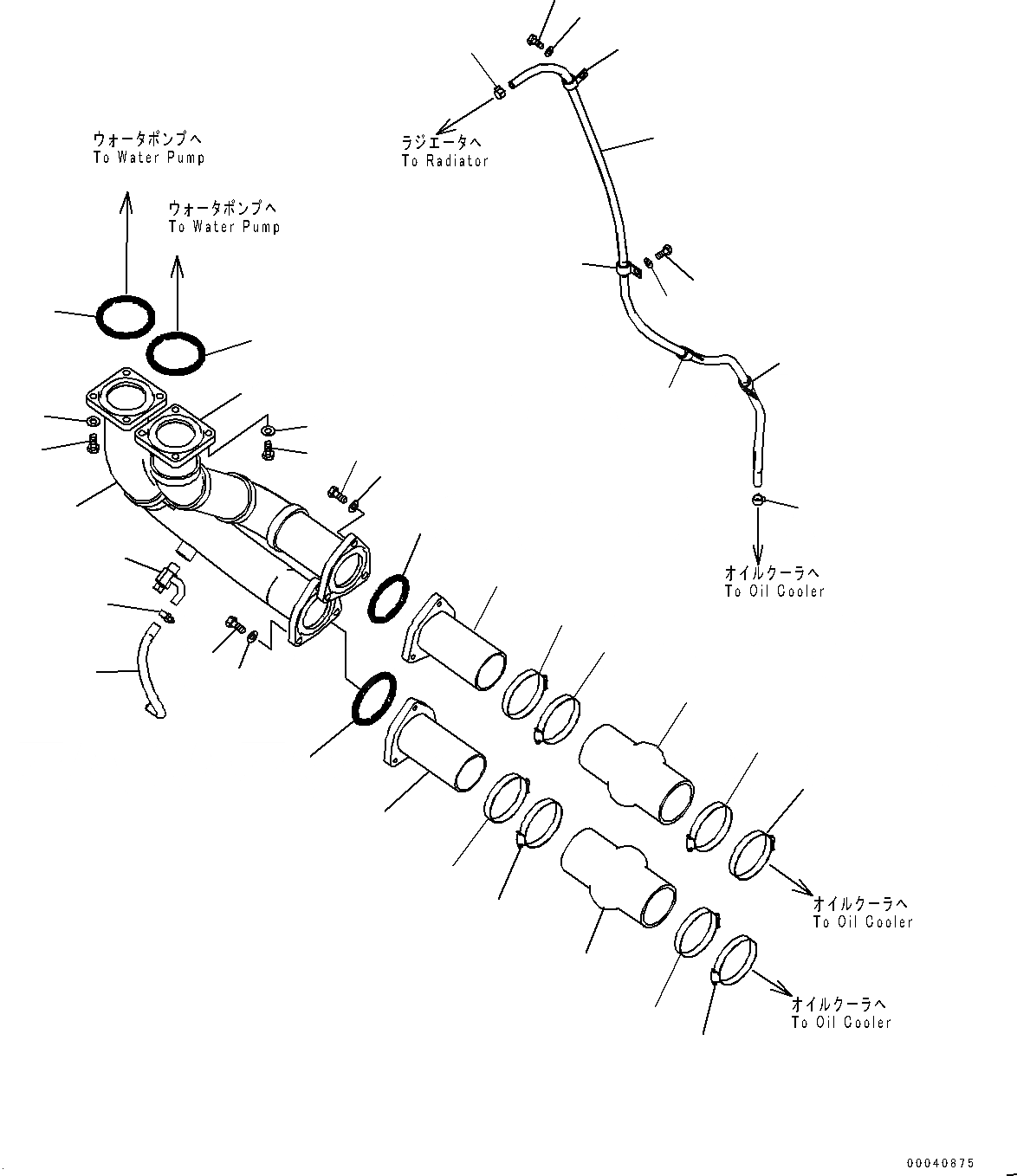 ウォータポンプへ
To Water Pump

ウォータポンプへ
To Water Pump

ラジエータへ
To Radiator

オイルクーラへ
To Oil Cooler

オイルクーラへ
To Oil Cooler

オイルクーラへ
To Oil Cooler

00040875