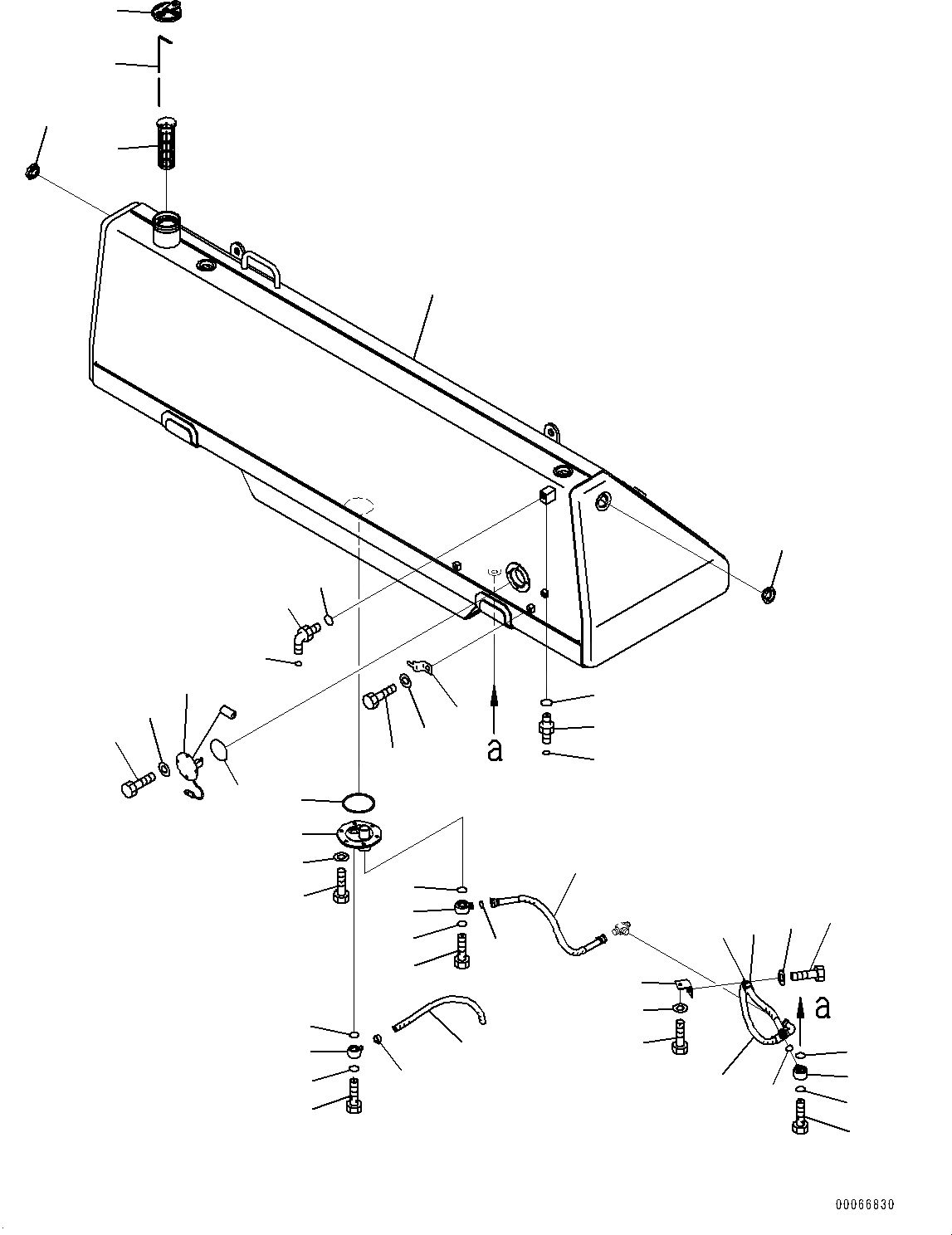 a

a

00066830