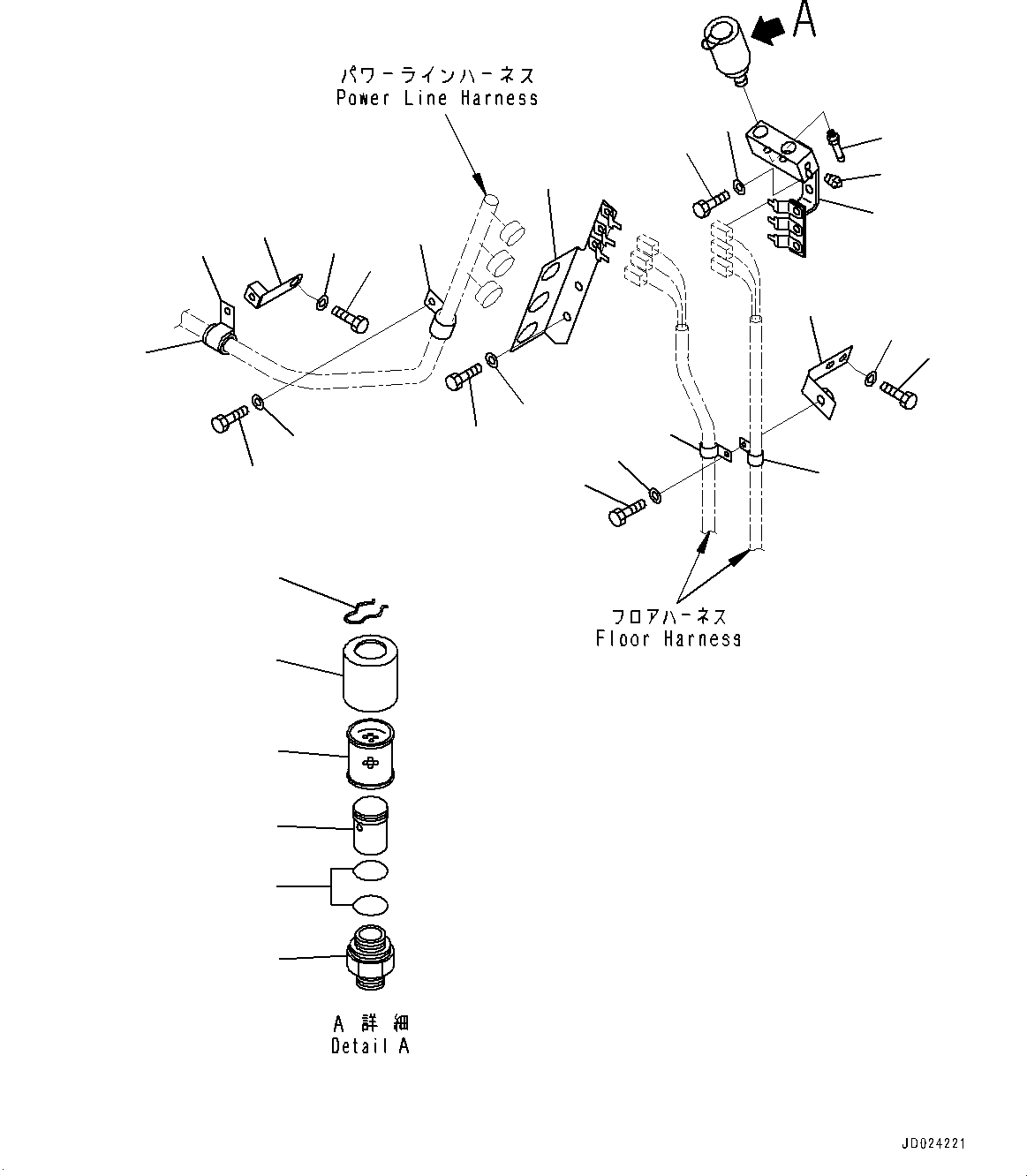 A

パワーラインハーネス
Power Line Harness

フロアハーネス
Floor Harness

A 詳細
Detail A

JD024221