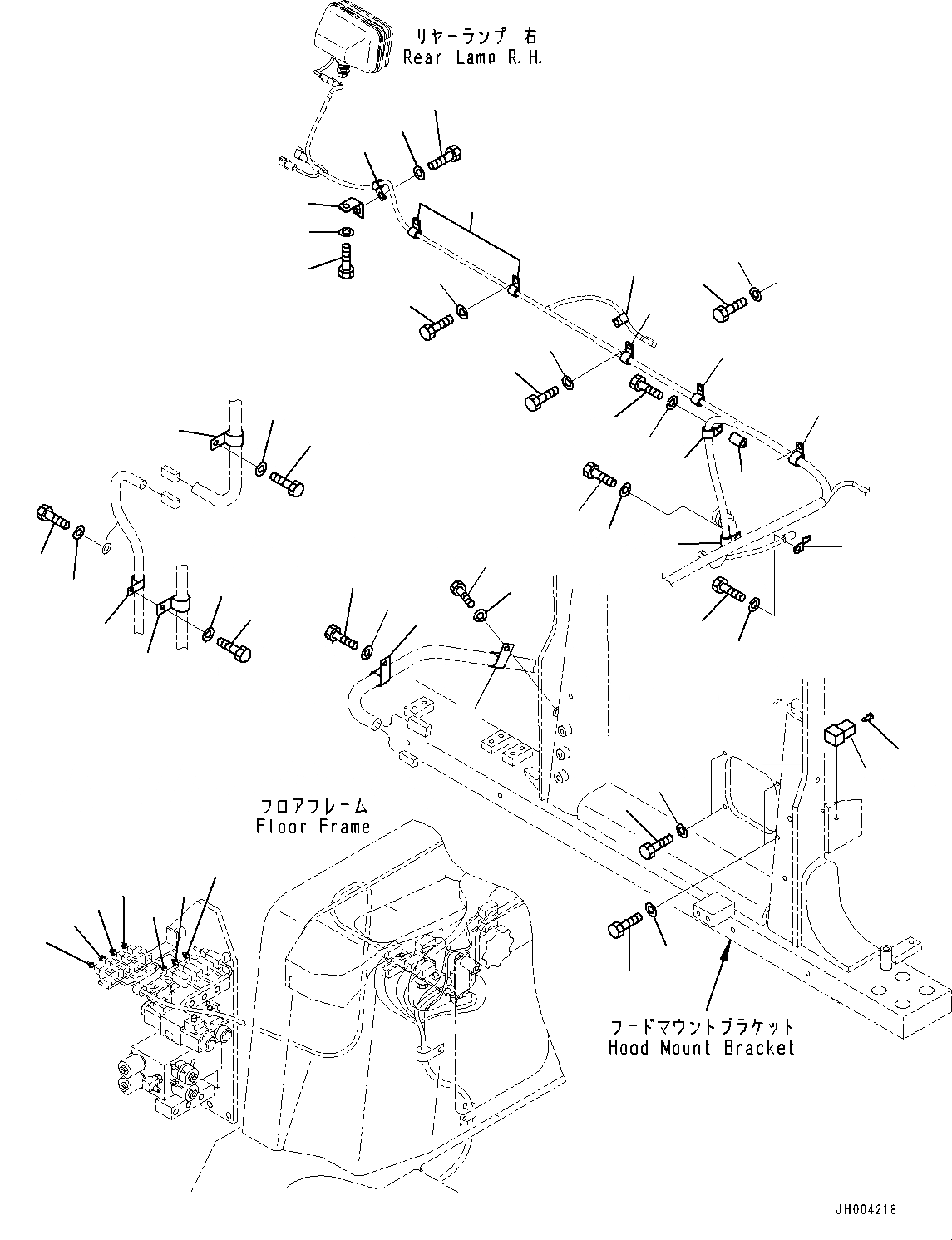 リヤーランプ 右
Rear Lamp R.H.

フロアフレーム
Floor Frame

フードマウントブラケット
Hood Mount Bracket

JH004218