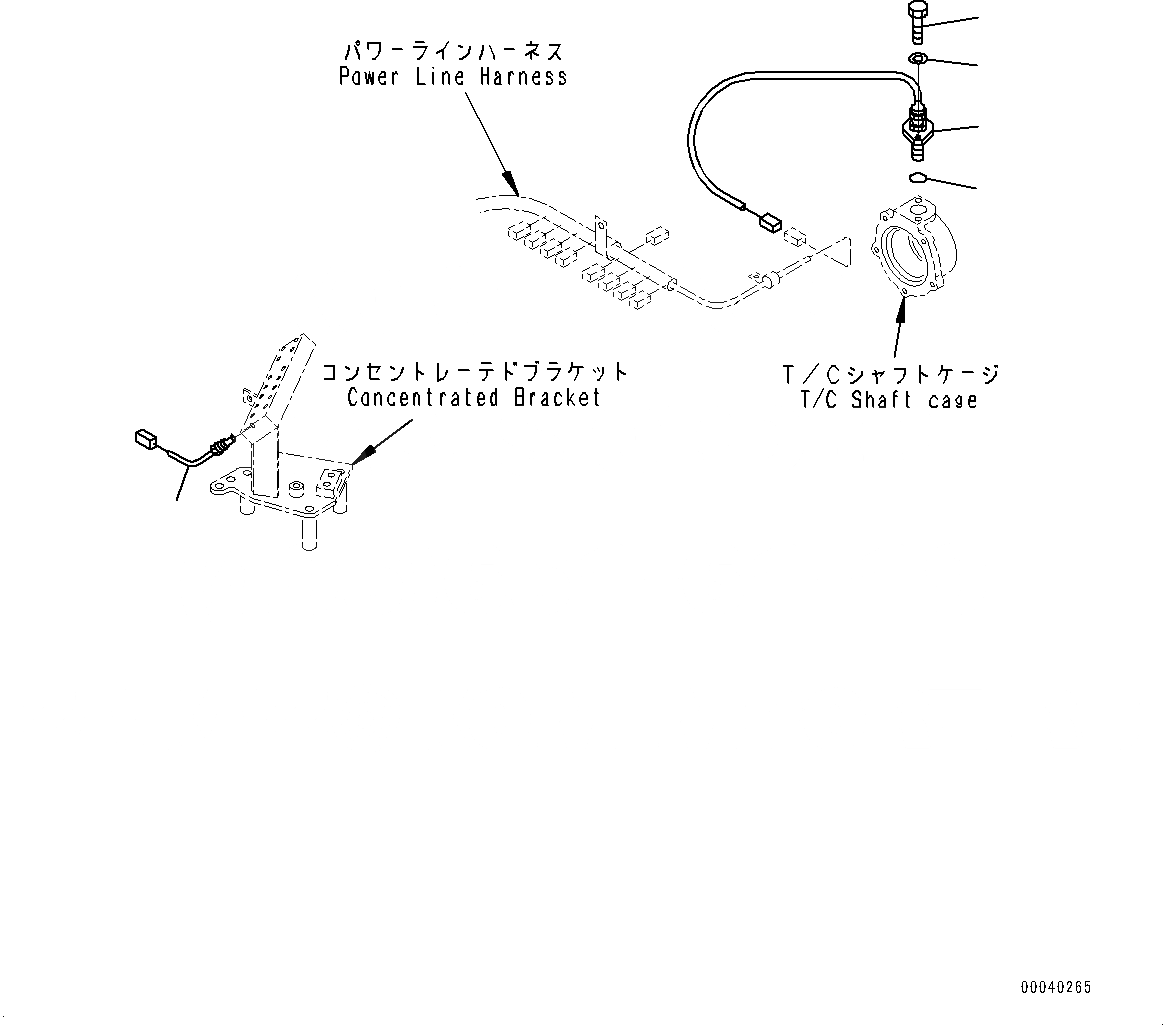 パワーラインハーネス
Power Line Harness

コンセントレーテドブラケット
Concentrated Bracket

T／Cシャフトケージ
T/C Shaft cage

00040265