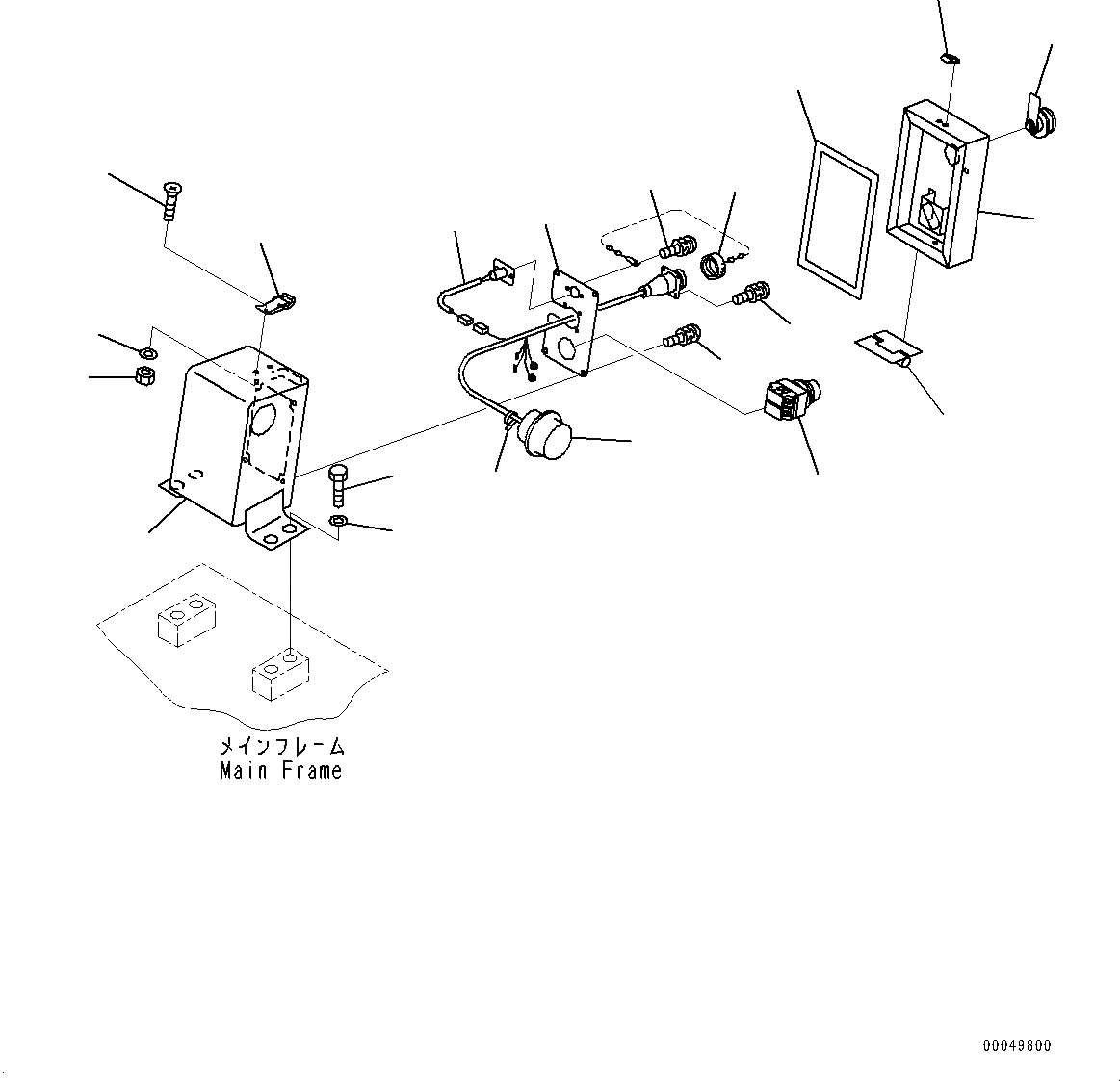 メインフレーム
Main Frame

00049800