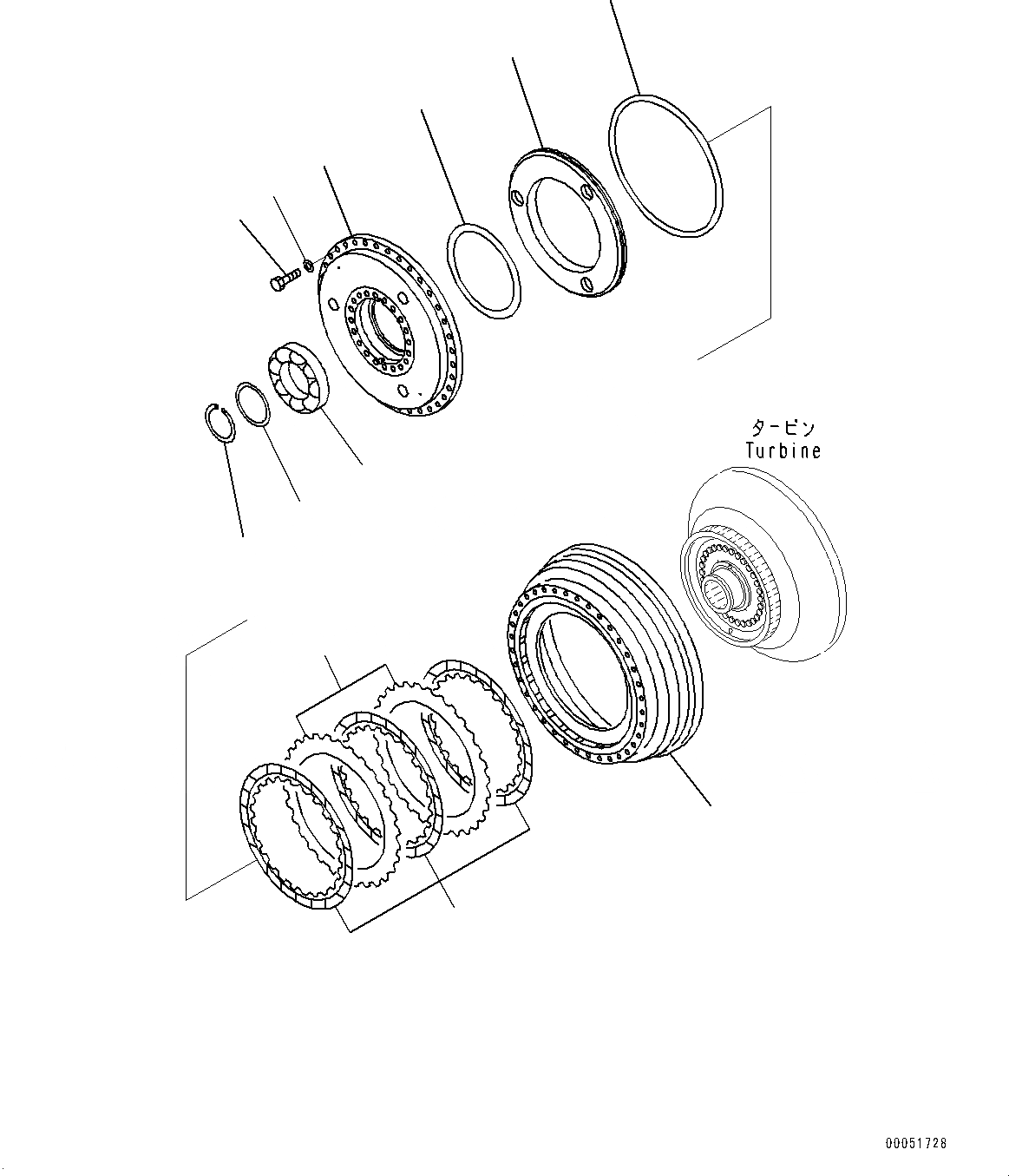 タービン
Turbine

00051728